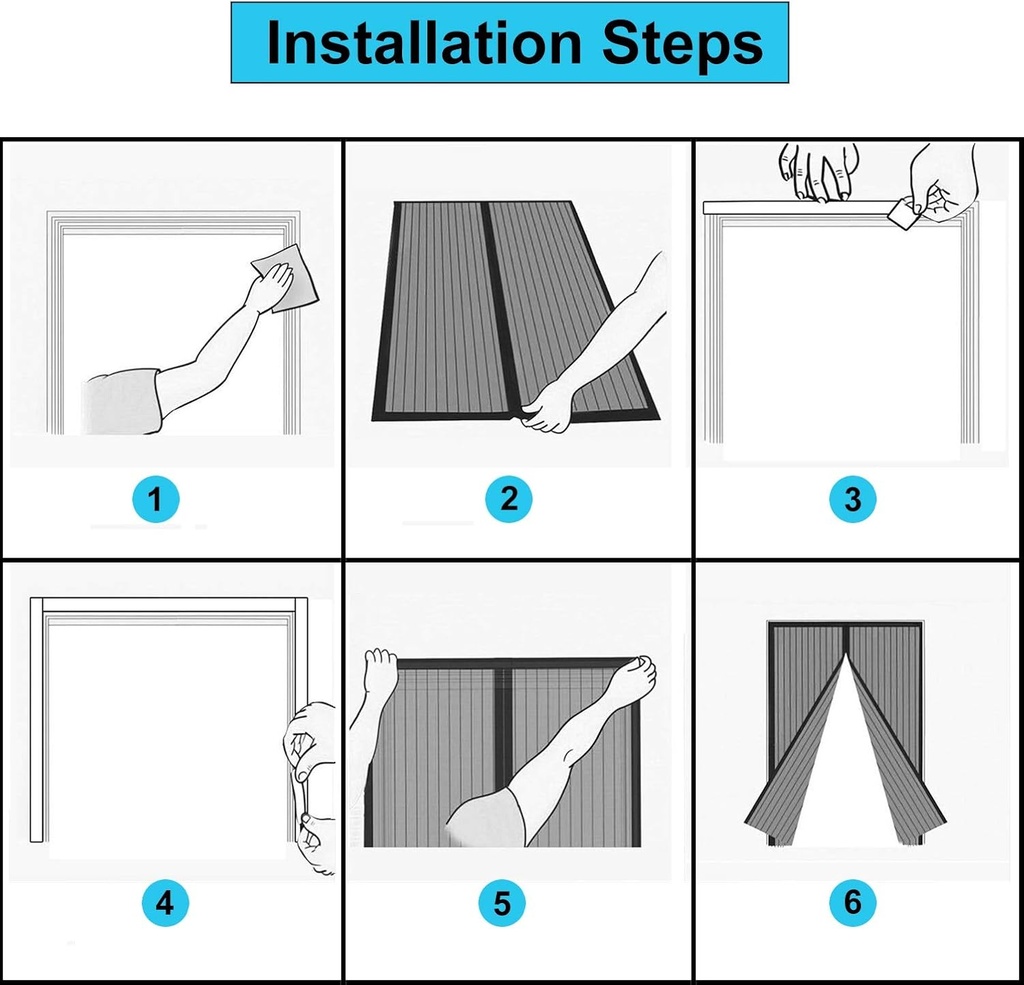 Installation Steps

1

2

3

4

5

6