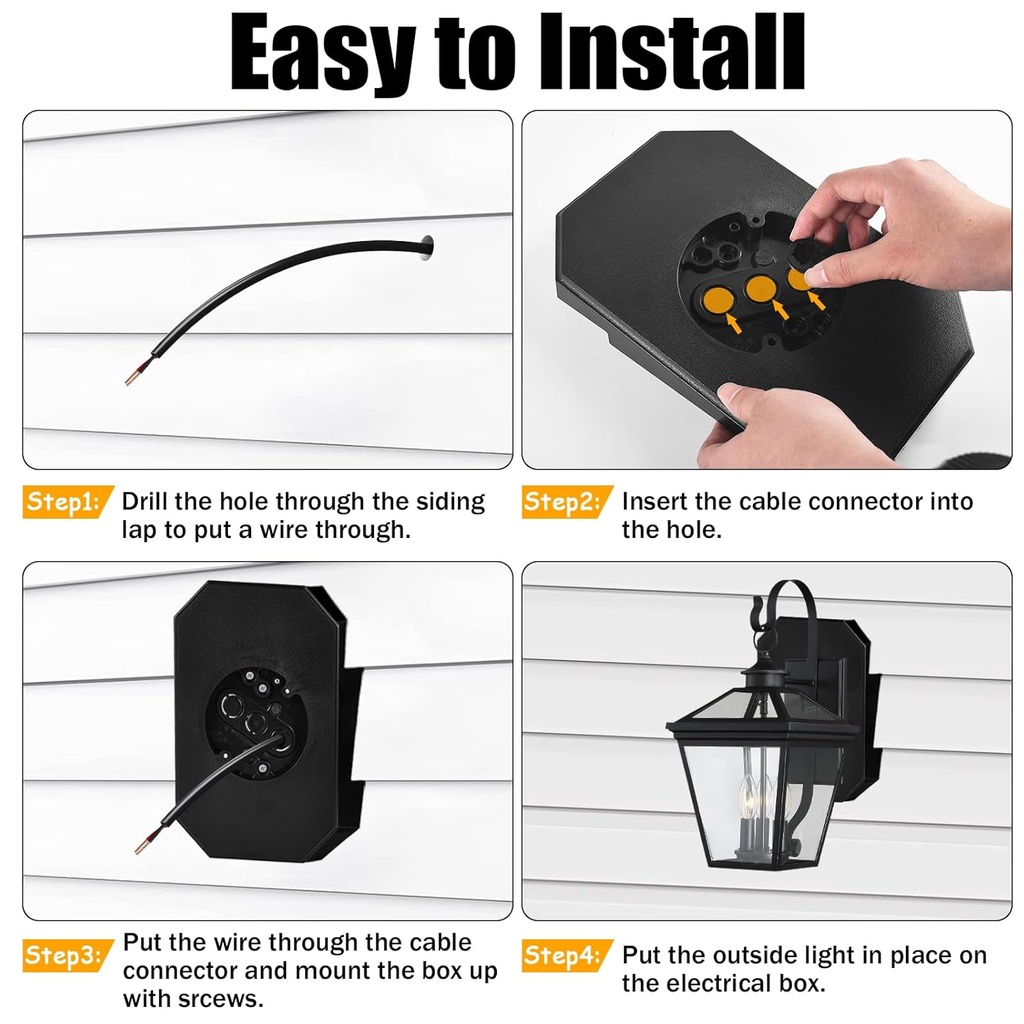 Easy to Install

Step1: Drill the hole through the siding lap to put a wire through.

Step2: Insert the cable connector into the hole.

Step3: Put the wire through the cable connector and mount the box up with srcews.

Step4: Put the outside light in place on the electrical box.