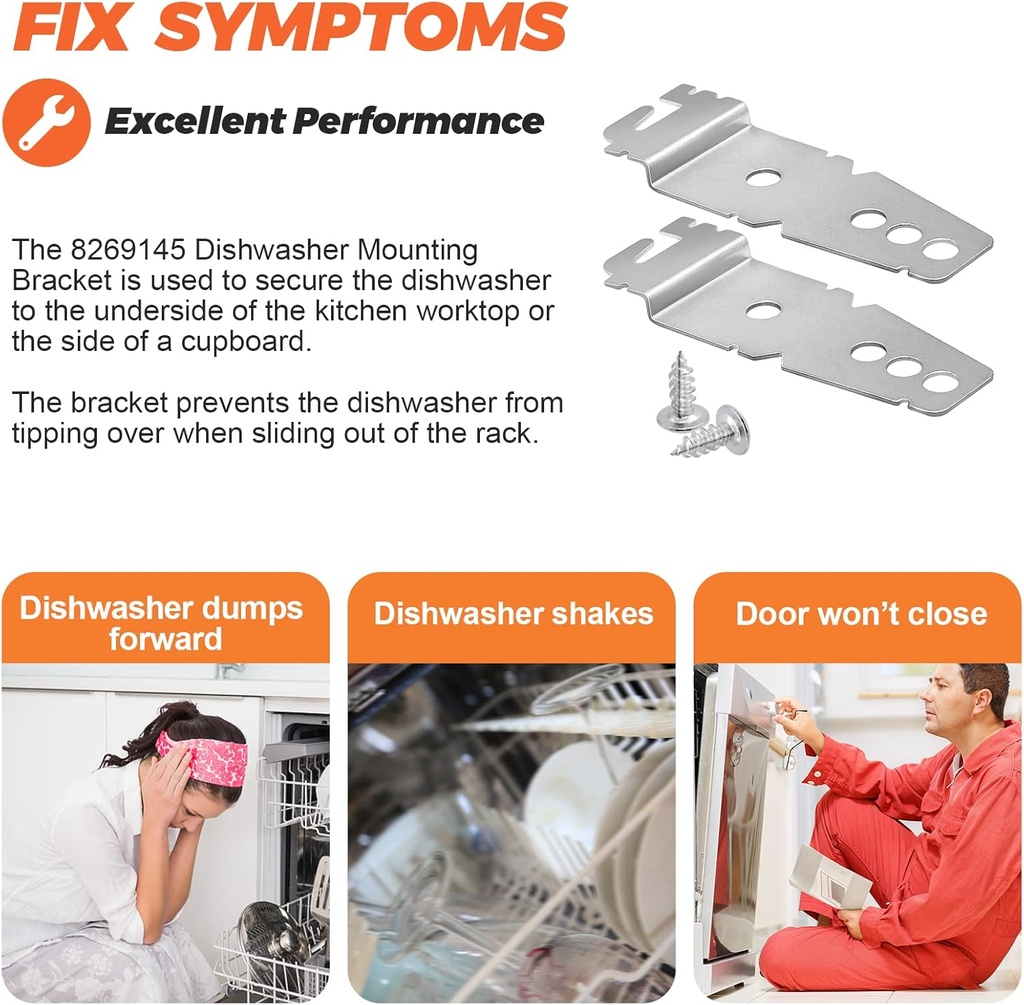 FIX SYMPTOMS

Excellent Performance

The 8269145 Dishwasher Mounting Bracket is used to secure the dishwasher to the underside of the kitchen worktop or the side of a cupboard.

The bracket prevents the dishwasher from tipping over when sliding out of the rack.

Dishwasher dumps forward

Dishwasher shakes

Door won't close