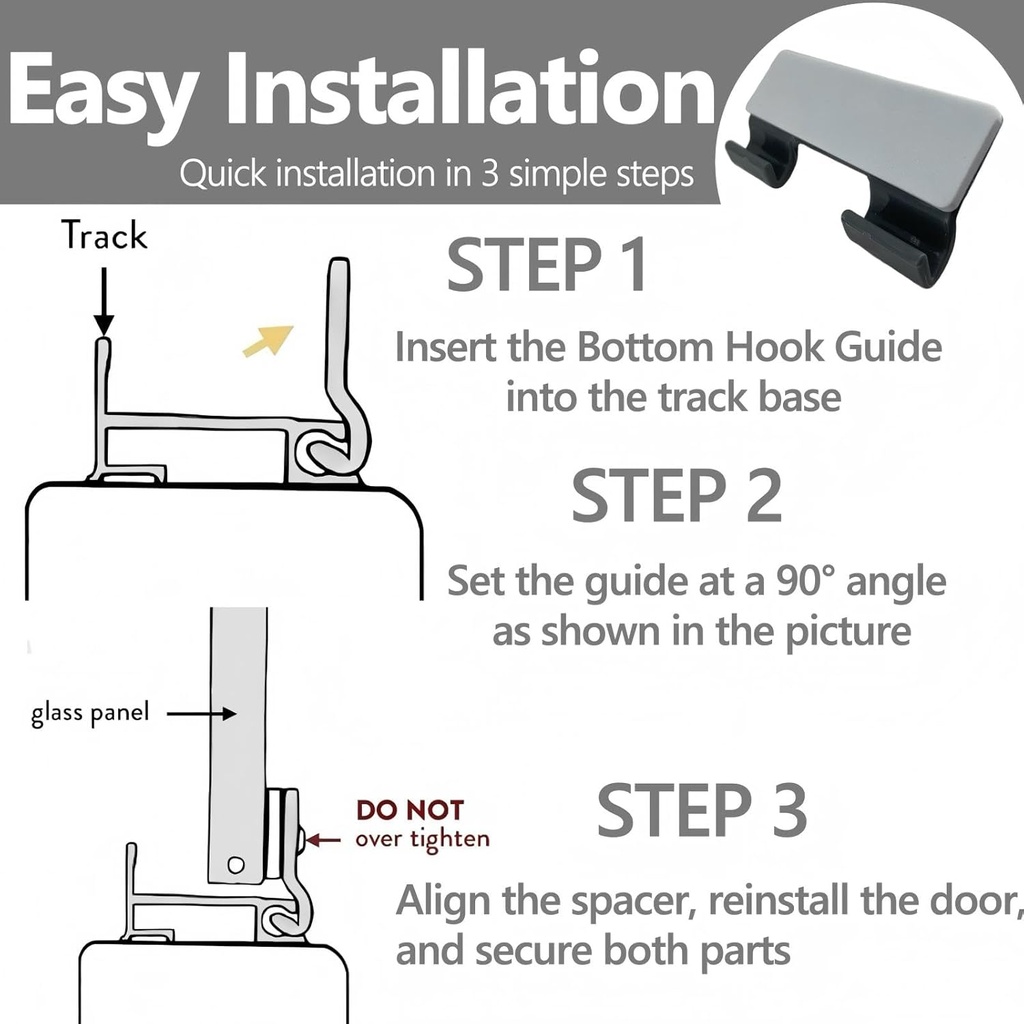 Easy Installation

Quick installation in 3 simple steps

Track

STEP 1

Insert the Bottom Hook Guide into the track base

STEP 2

Set the guide at a 90° angle as shown in the picture

glass panel

DO NOT over tighten

STEP 3

Align the spacer, reinstall the door, and secure both parts