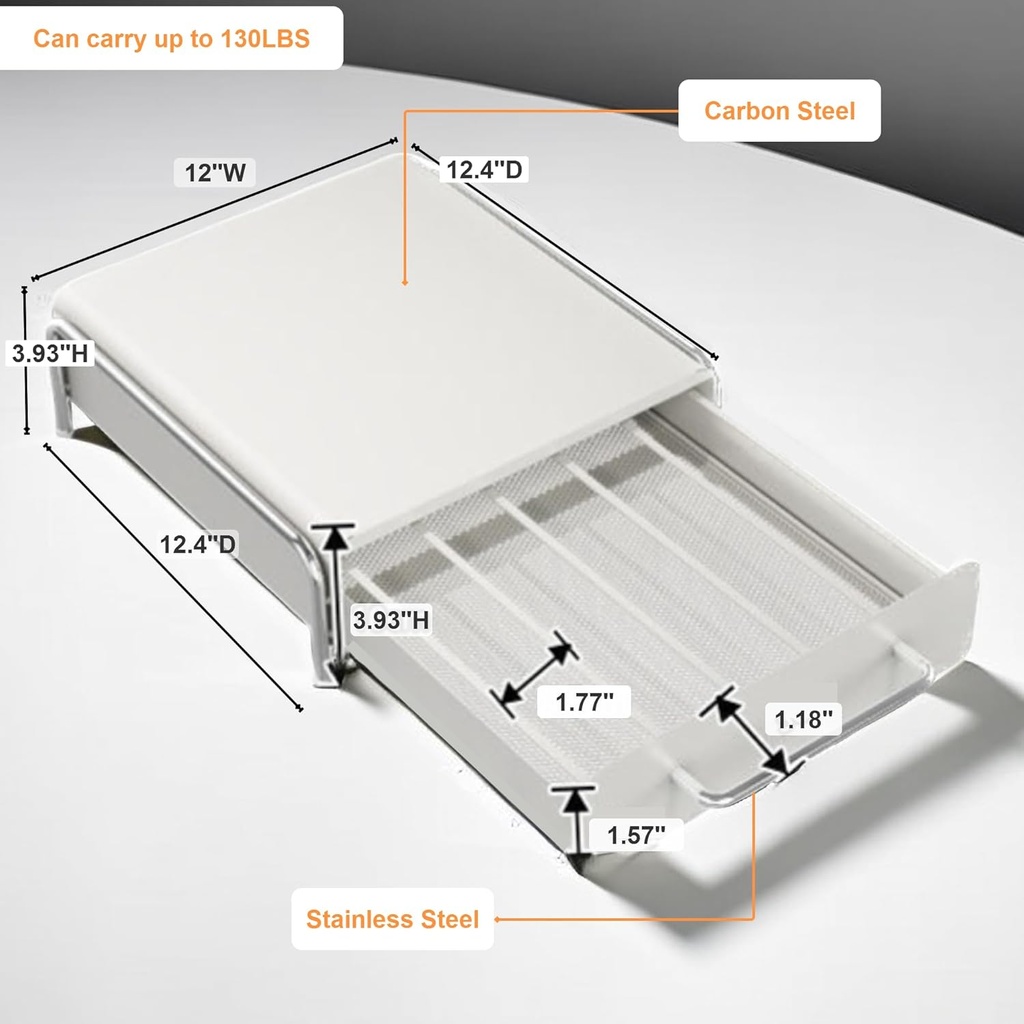 Can carry up to 130LBS

Carbon Steel

12"W

12.4"D

3.93"H

12.4"D

3.93"H

1.77"

1.18"

1.57"

Stainless Steel