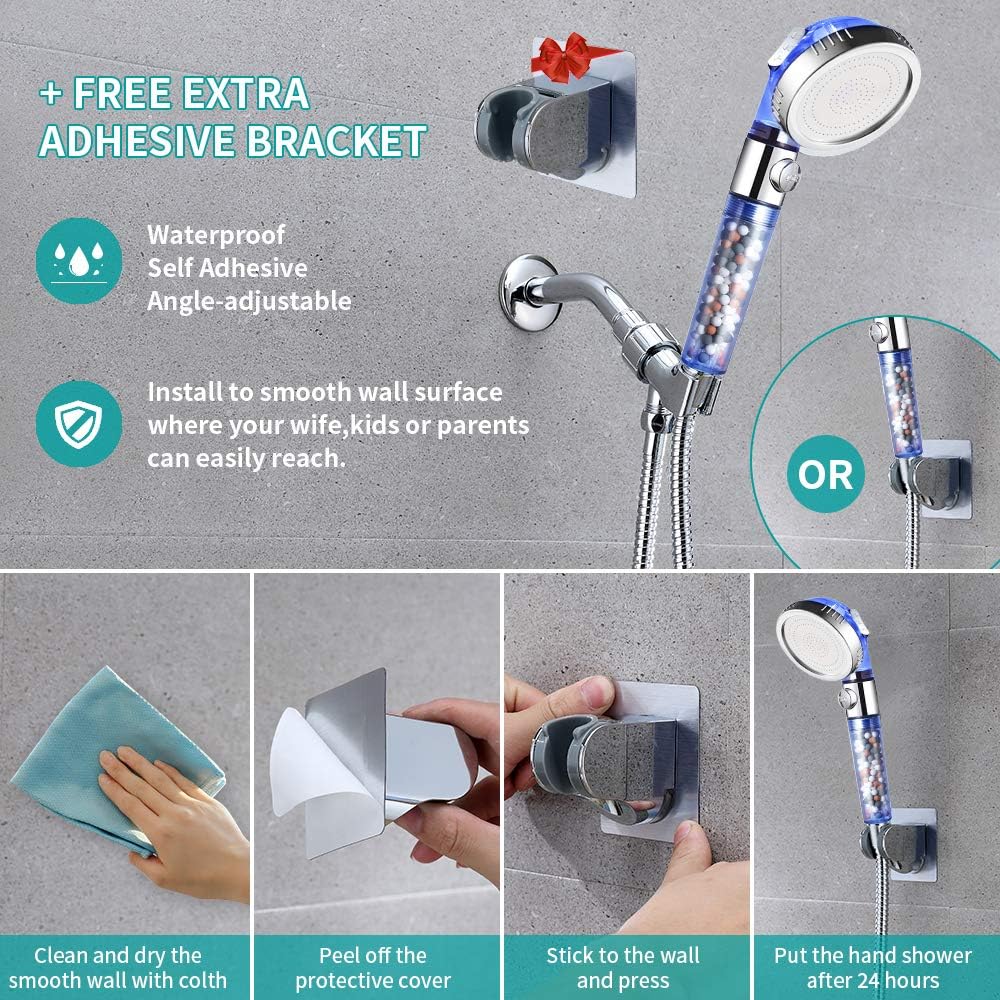 + FREE EXTRA ADHESIVE BRACKET

Waterproof
Self Adhesive
Angle-adjustable

Install to smooth wall surface where your wife,kids or parents can easily reach.

OR

Clean and dry the smooth wall with colth

Peel off the protective cover

Stick to the wall and press

Put the hand shower after 24 hours