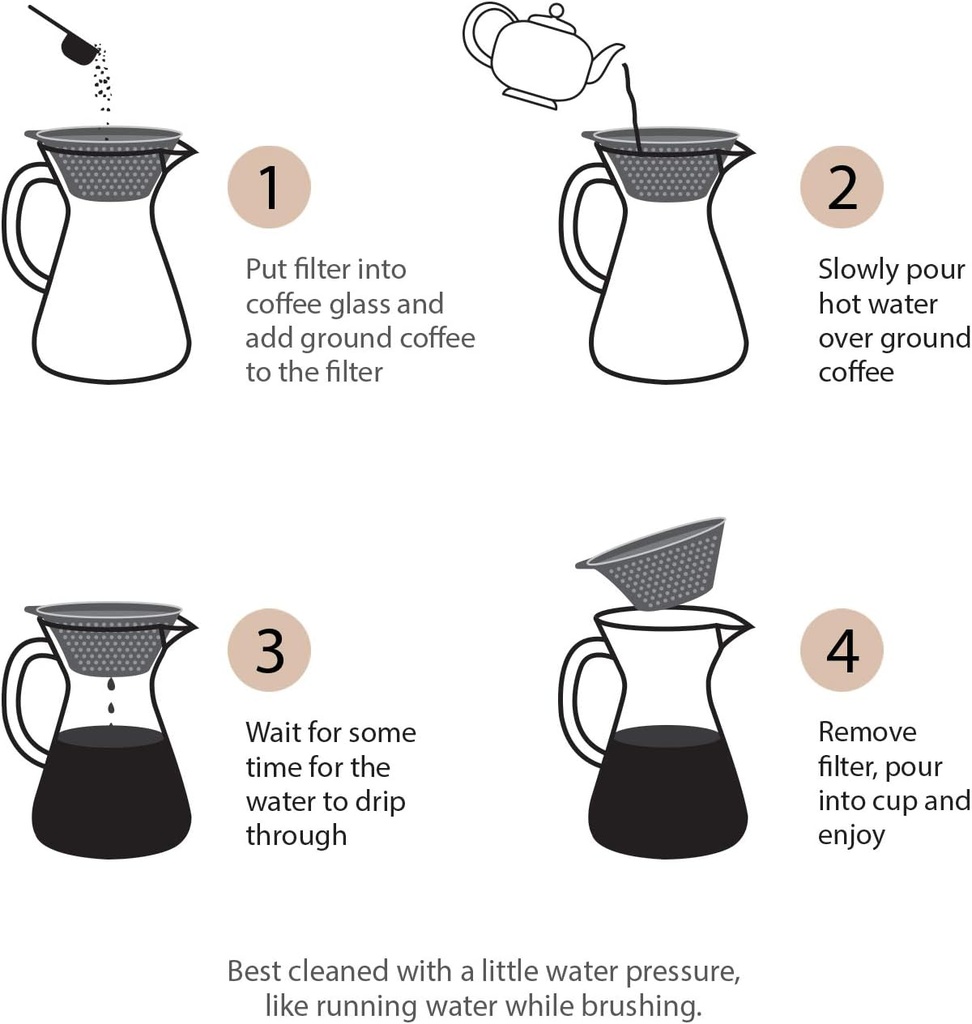 1

Put filter into coffee glass and add ground coffee to the filter

2

Slowly pour hot water over ground coffee

3

Wait for some time for the water to drip through

4

Remove filter, pour into cup and enjoy

Best cleaned with a little water pressure, like running water while brushing.