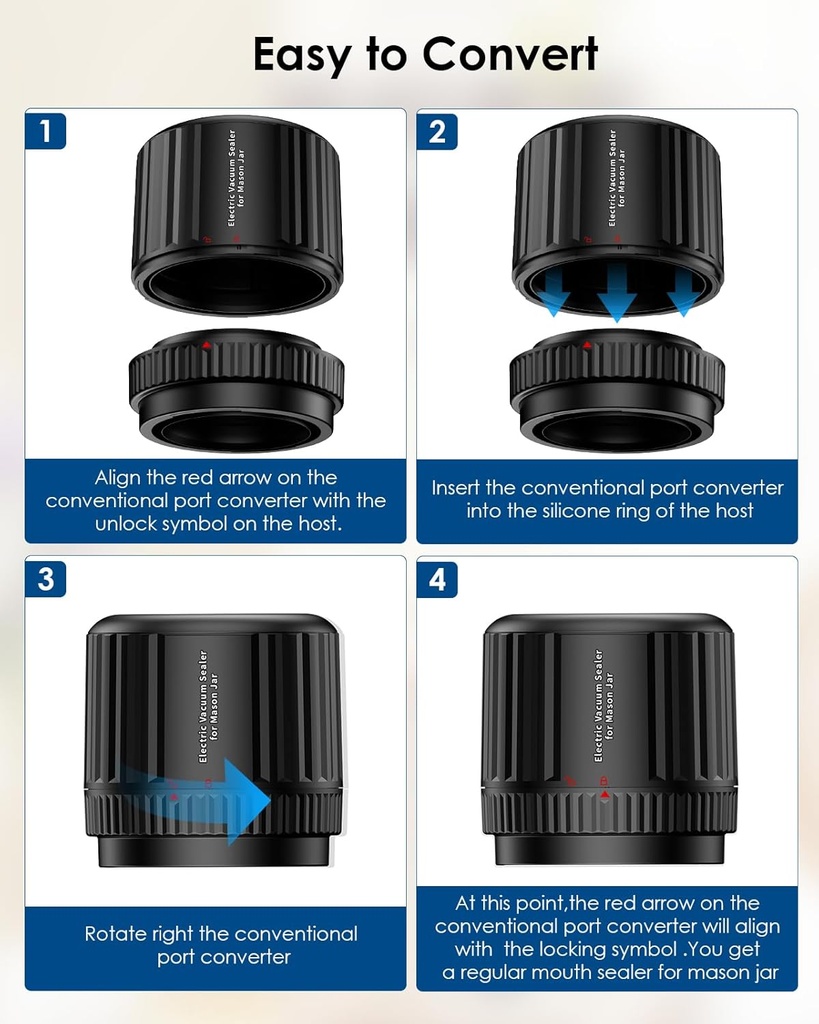 Easy to Convert

1

Electric Vacuum Sealer for Mason Jar

Align the red arrow on the conventional port converter with the unlock symbol on the host.

2

Electric Vacuum Sealer for Mason Jar

Insert the conventional port converter into the silicone ring of the host

3

Electric Vacuum Sealer for Mason Jar

Rotate right the conventional port converter

4

Electric Vacuum Sealer for Mason Jar

At this point,the red arrow on the conventional port converter will align with the locking symbol .You get a regular mouth sealer for mason jar