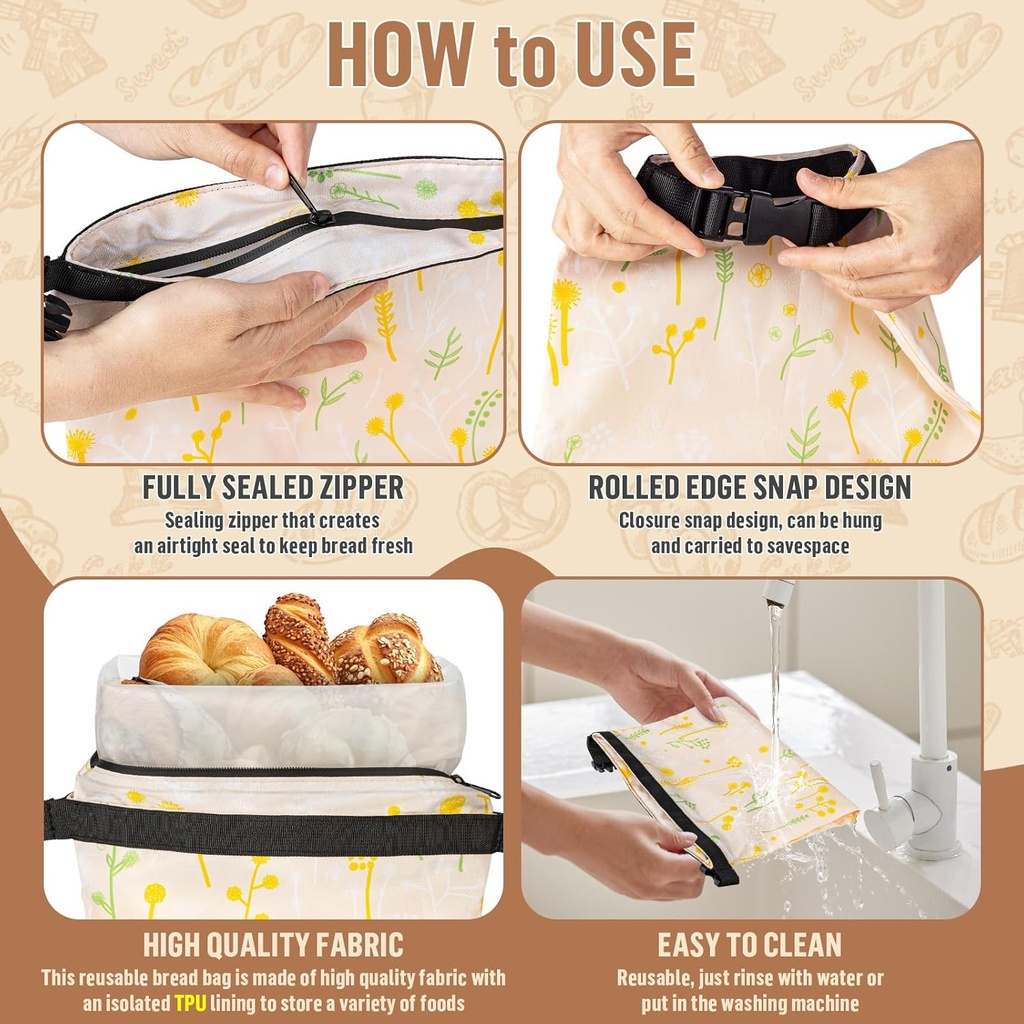 HOW to USE

FULLY SEALED ZIPPER
Sealing zipper that creates an airtight seal to keep bread fresh

ROLLED EDGE SNAP DESIGN
Closure snap design, can be hung and carried to savespace

HIGH QUALITY FABRIC
This reusable bread bag is made of high quality fabric with an isolated TPU lining to store a variety of foods

EASY TO CLEAN
Reusable, just rinse with water or put in the washing machine