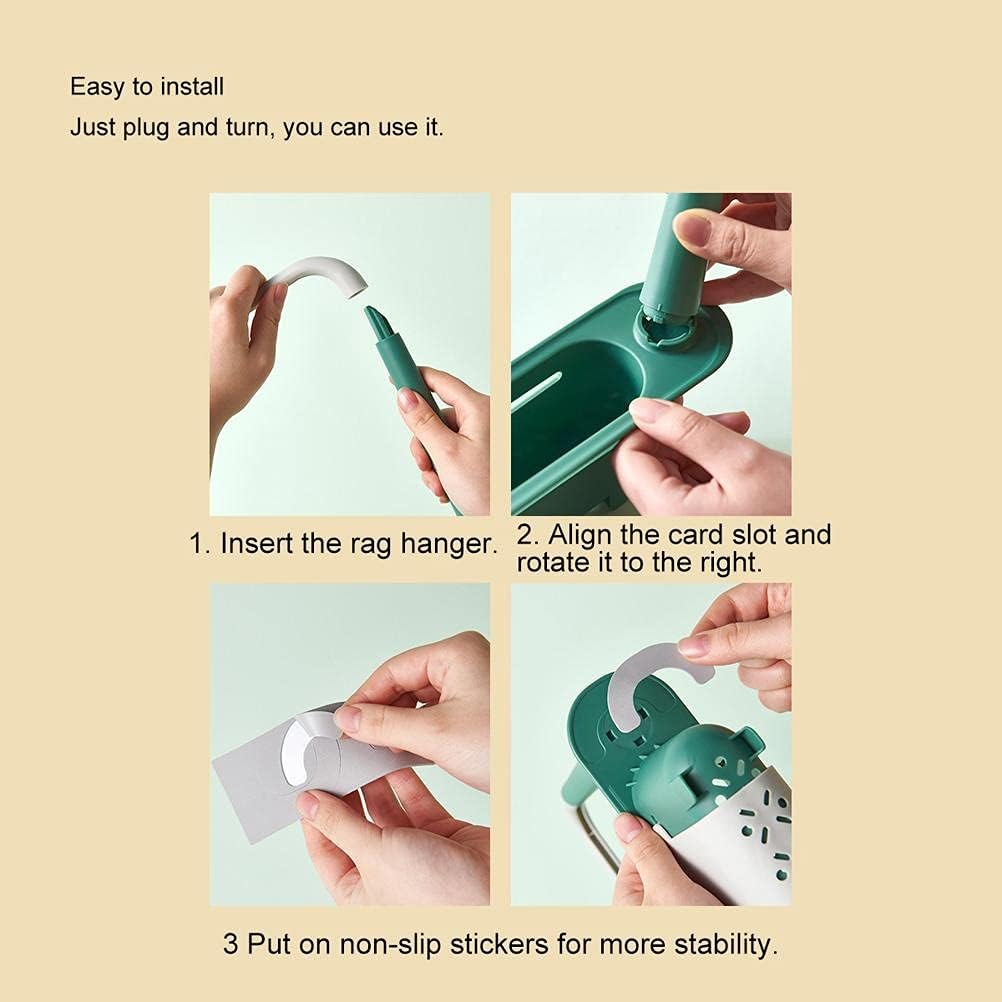 Easy to install

Just plug and turn, you can use it.

1. Insert the rag hanger.

2. Align the card slot and rotate it to the right.

3 Put on non-slip stickers for more stability.