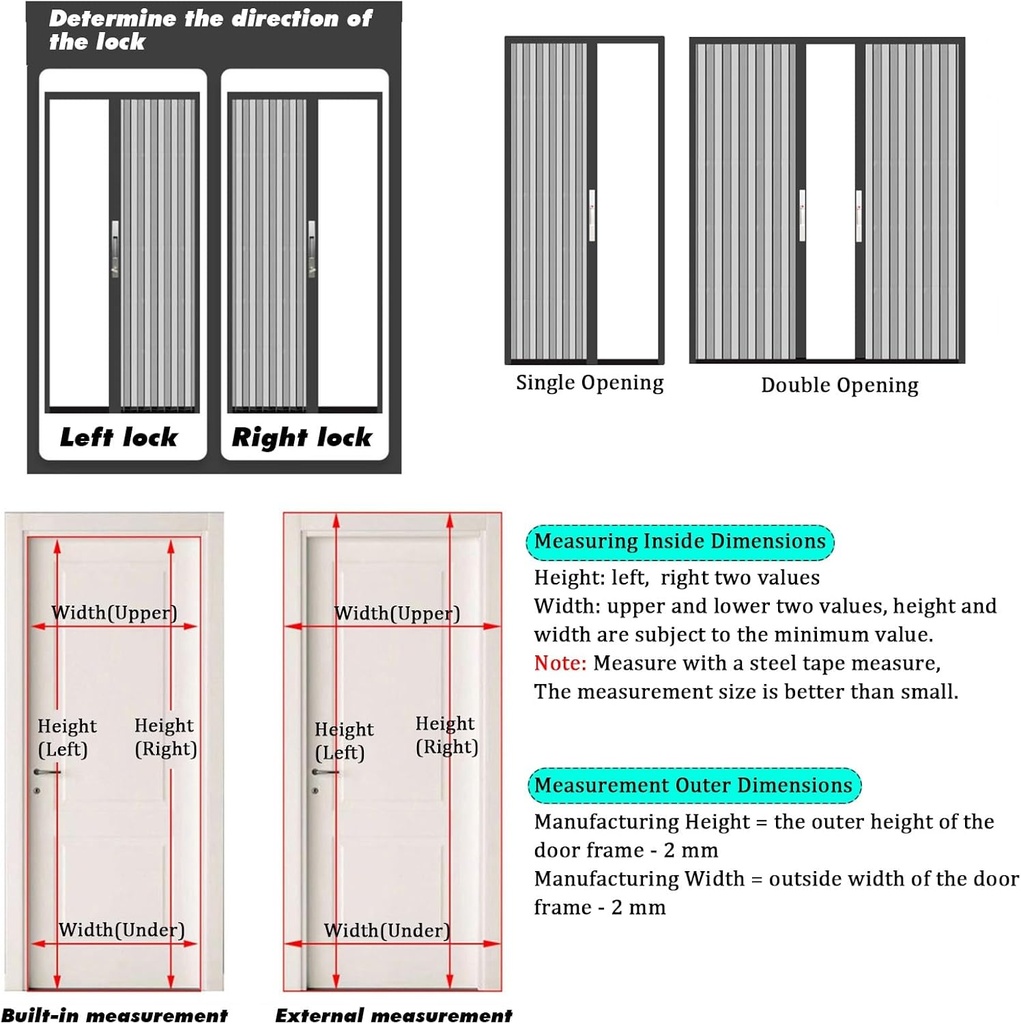 Determine the direction of the lock

Left lock

Right lock

Single Opening

Double Opening

Width(Upper)

Height (Left)

Height (Right)

Width(Under)

Built-in measurement

Width(Upper)

Height (Left)

Height (Right)

Width(Under)

External measurement

Measuring Inside Dimensions

Height: left, right two values
Width: upper and lower two values, height and width are subject to the minimum value.
Note: Measure with a steel tape measure,
The measurement size is better than small.

Measurement Outer Dimensions

Manufacturing Height = the outer height of the door frame - 2 mm
Manufacturing Width = outside width of the door frame - 2 mm