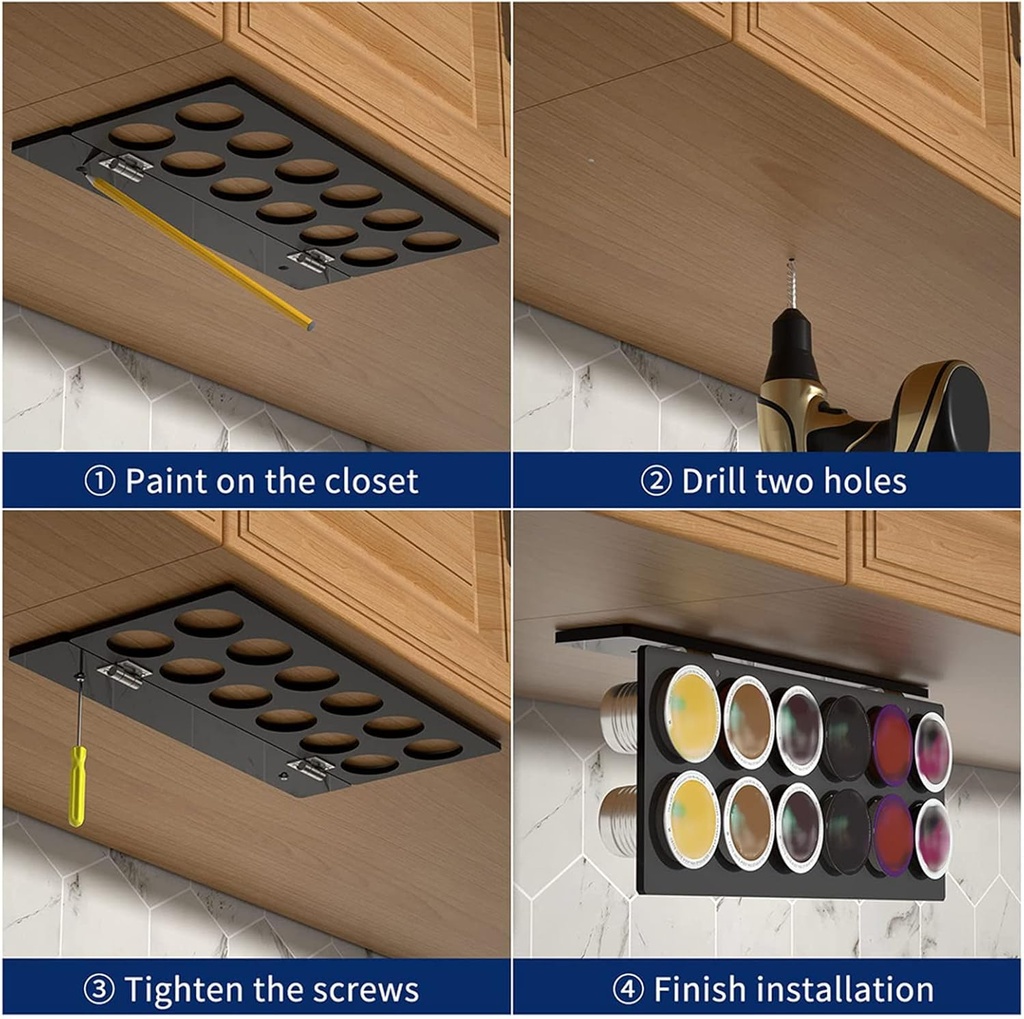 ① Paint on the closet

② Drill two holes

③ Tighten the screws

④ Finish installation