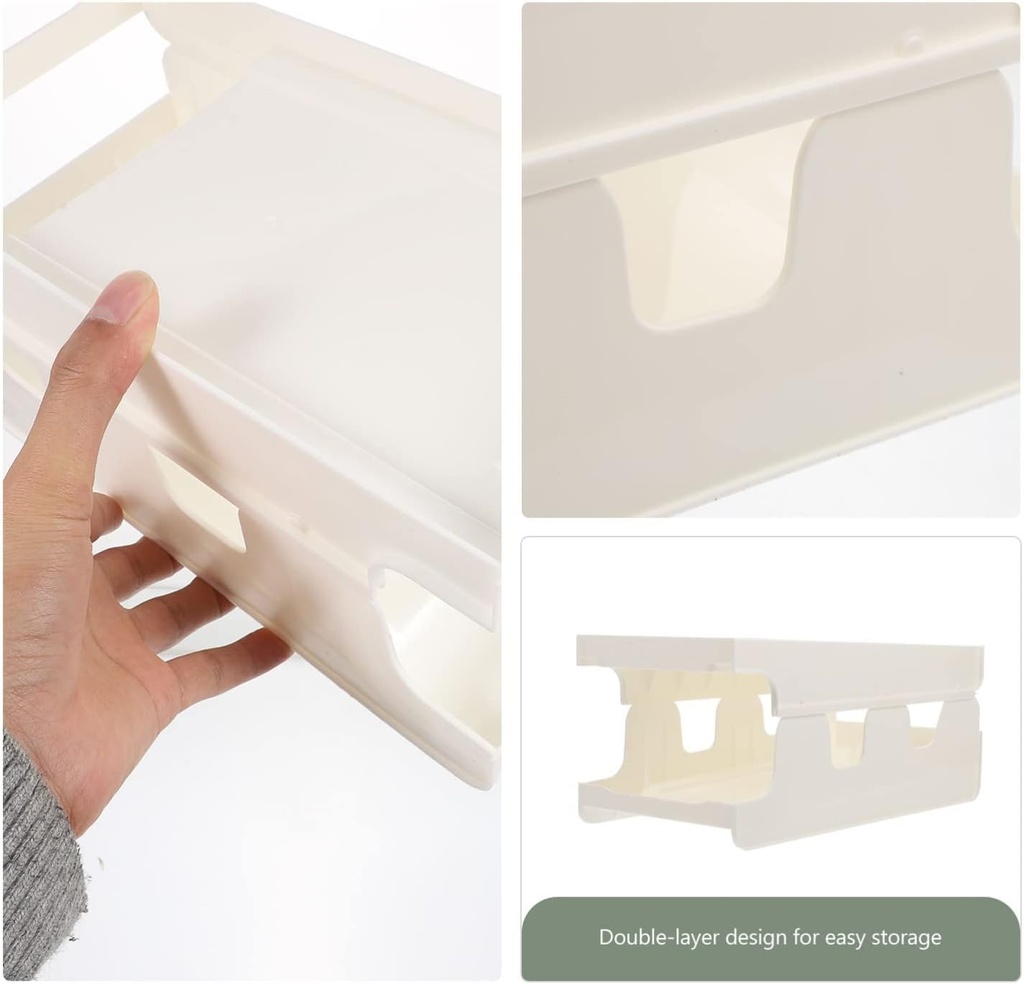 Double-layer design for easy storage