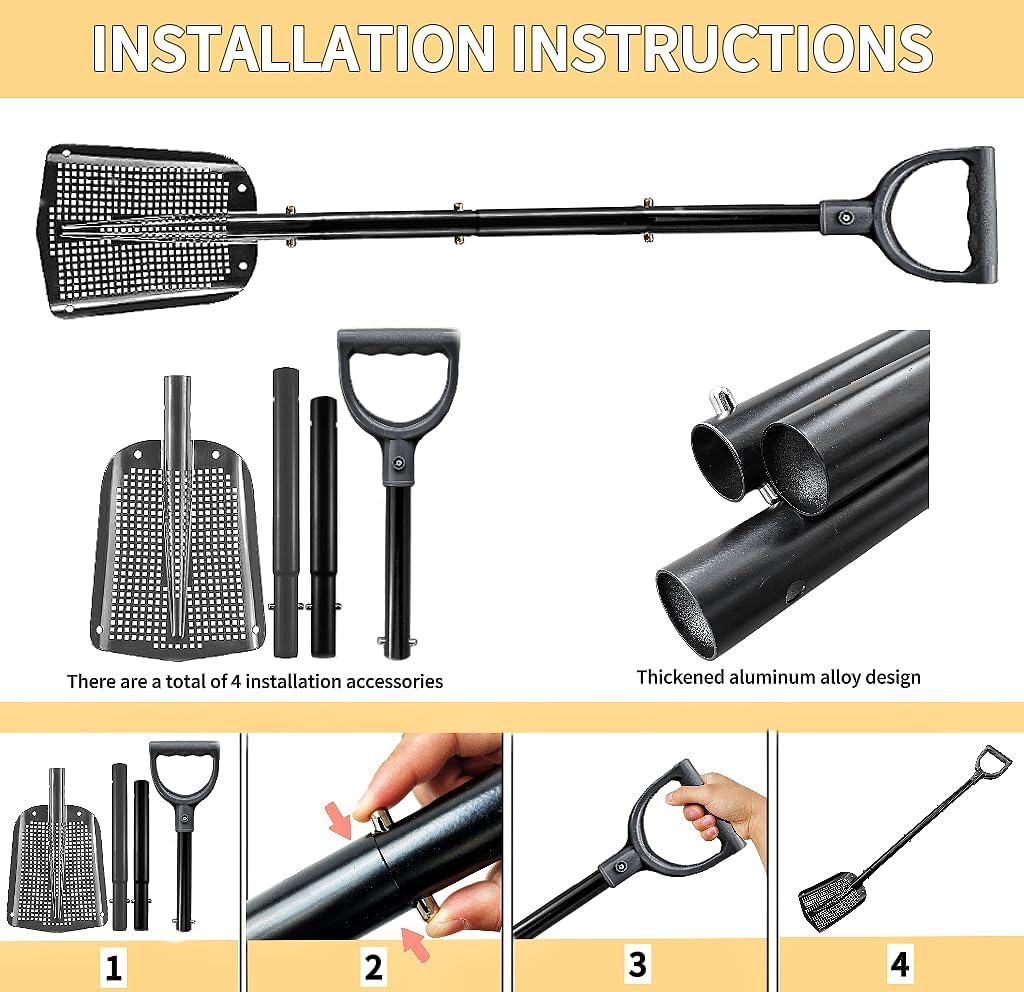 INSTALLATION INSTRUCTIONS

There are a total of 4 installation accessories

Thickened aluminum alloy design

1

2

3

4