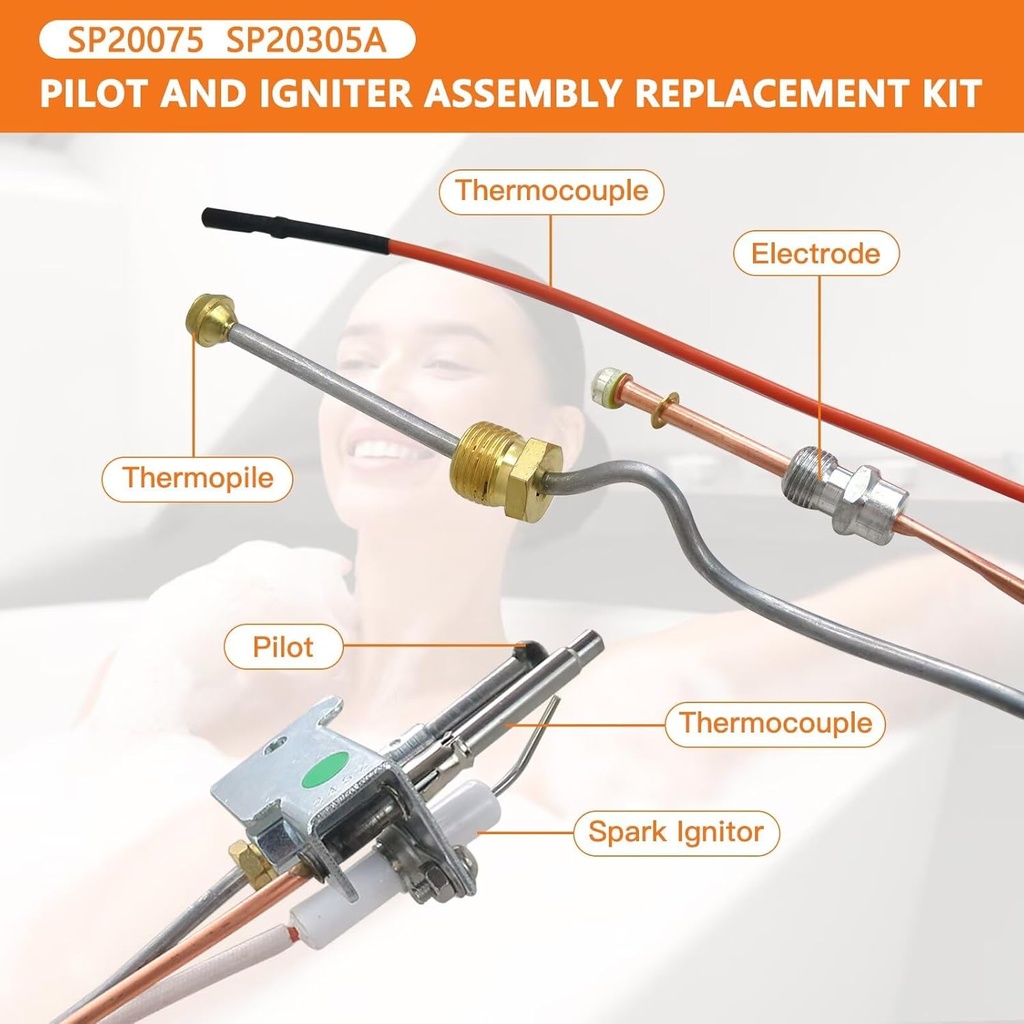 SP20075 SP20305A

PILOT AND IGNITER ASSEMBLY REPLACEMENT KIT

Thermocouple

Electrode

Thermopile

Pilot

Thermocouple

Spark Ignitor