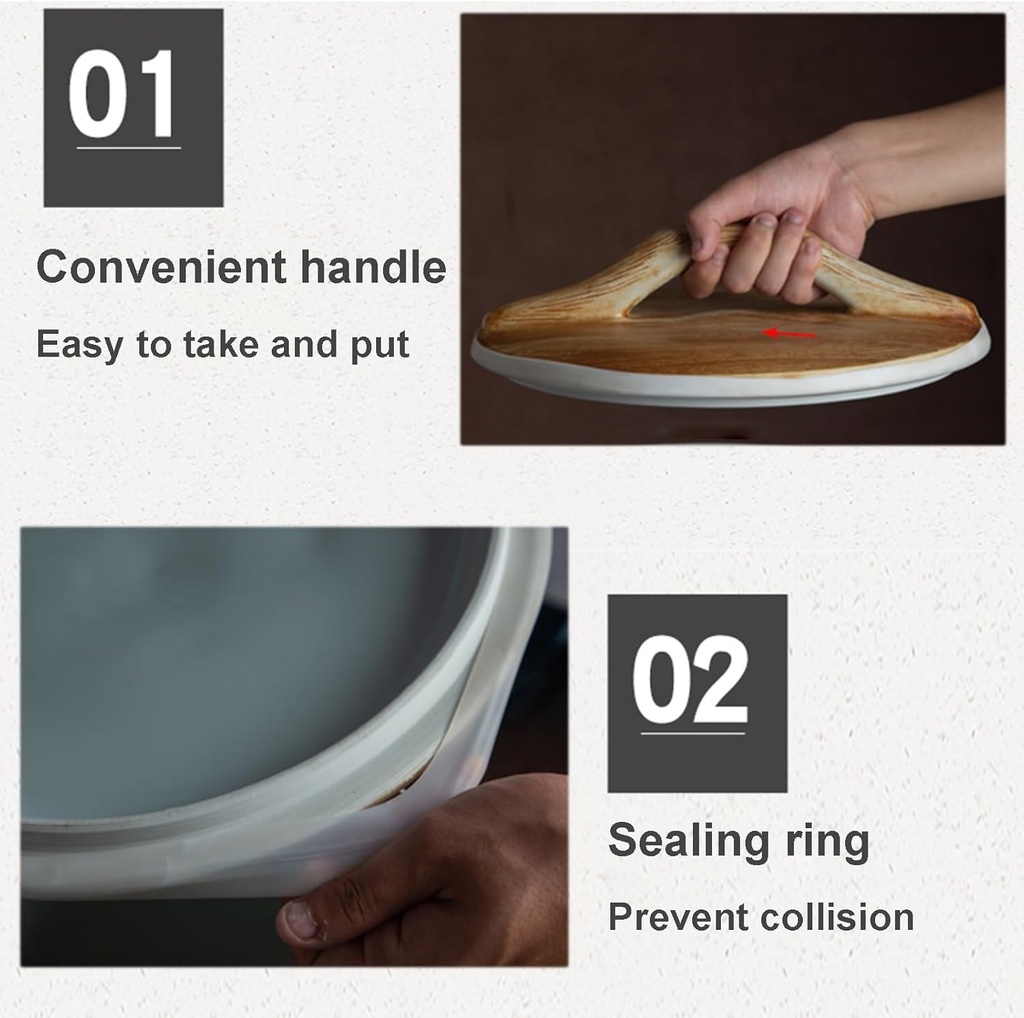 01

Convenient handle

Easy to take and put

02

Sealing ring

Prevent collision