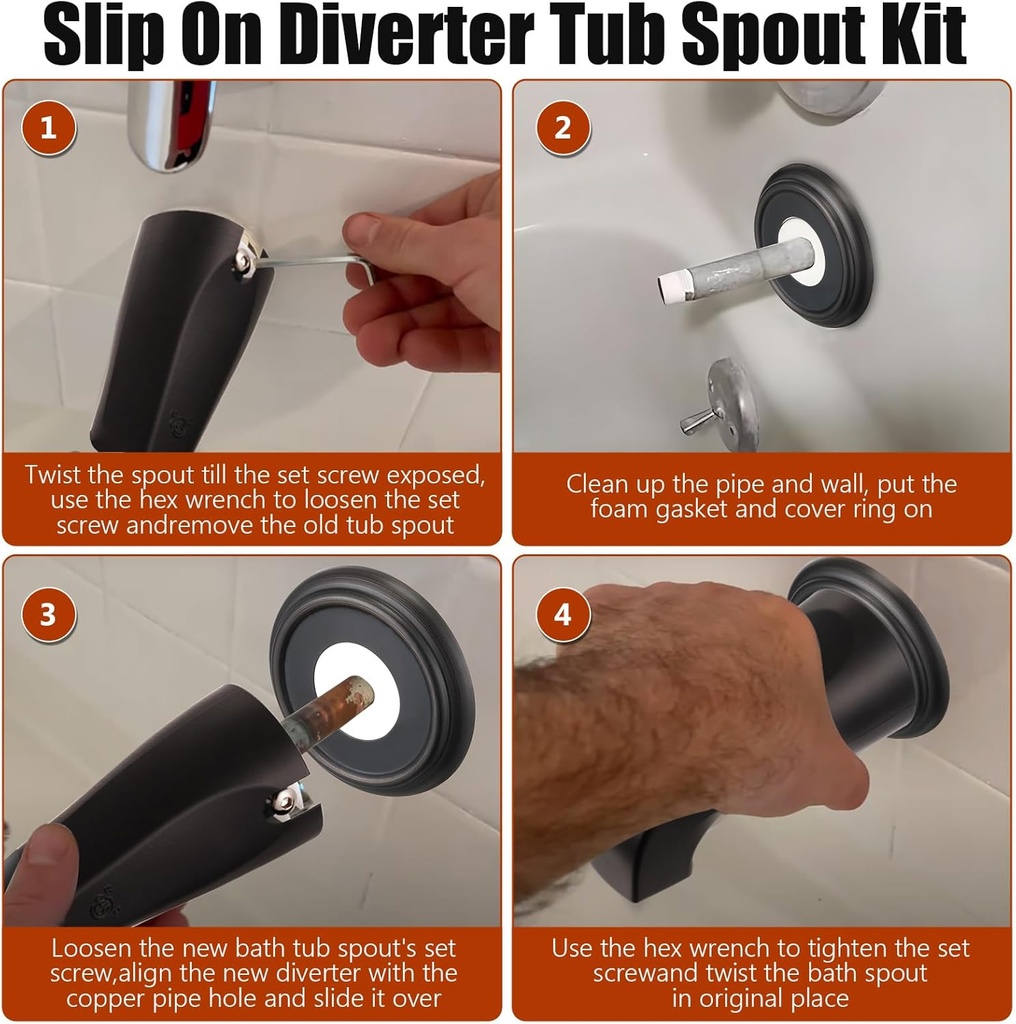 Slip On Diverter Tub Spout Kit

1

Twist the spout till the set screw exposed, use the hex wrench to loosen the set screw andremove the old tub spout

2

Clean up the pipe and wall, put the foam gasket and cover ring on

3

Loosen the new bath tub spout's set screw,align the new diverter with the copper pipe hole and slide it over

4

Use the hex wrench to tighten the set screwand twist the bath spout in original place