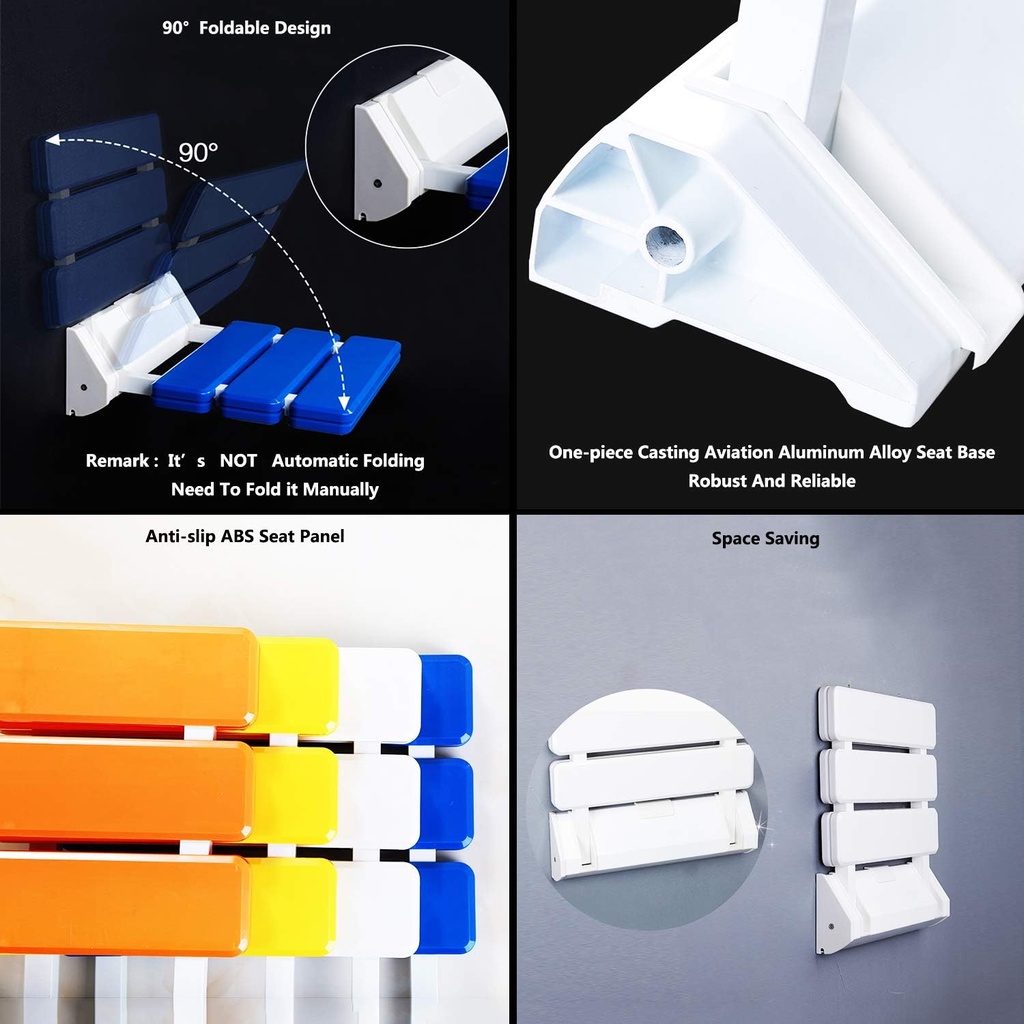 90° Foldable Design

90°

Remark : It's NOT Automatic Folding
Need To Fold it Manually

One-piece Casting Aviation Aluminum Alloy Seat Base
Robust And Reliable

Anti-slip ABS Seat Panel

Space Saving