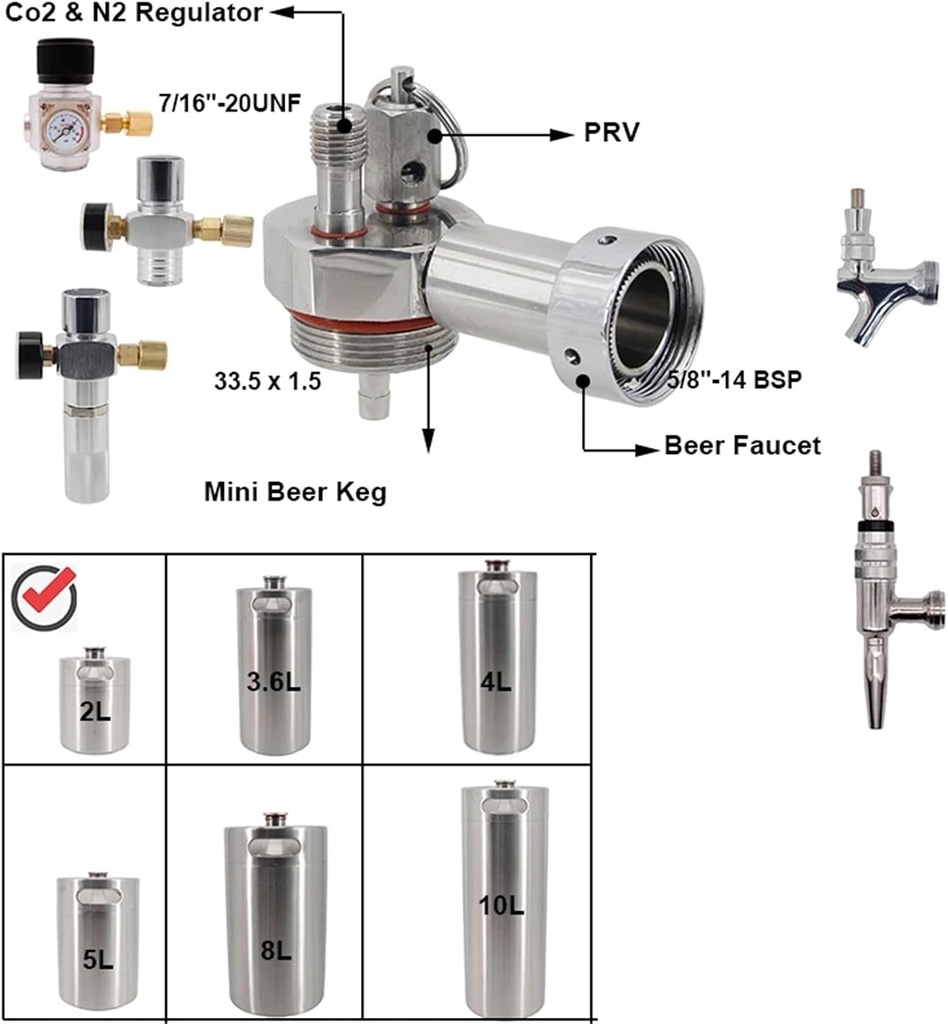 Co2 & N2 Regulator

7/16"-20UNF

PRV

33.5 x 1.5

5/8"-14 BSP

Beer Faucet

Mini Beer Keg

| 2L | 3.6L | 4L |
|---|---|---|
| 5L | 8L | 10L |