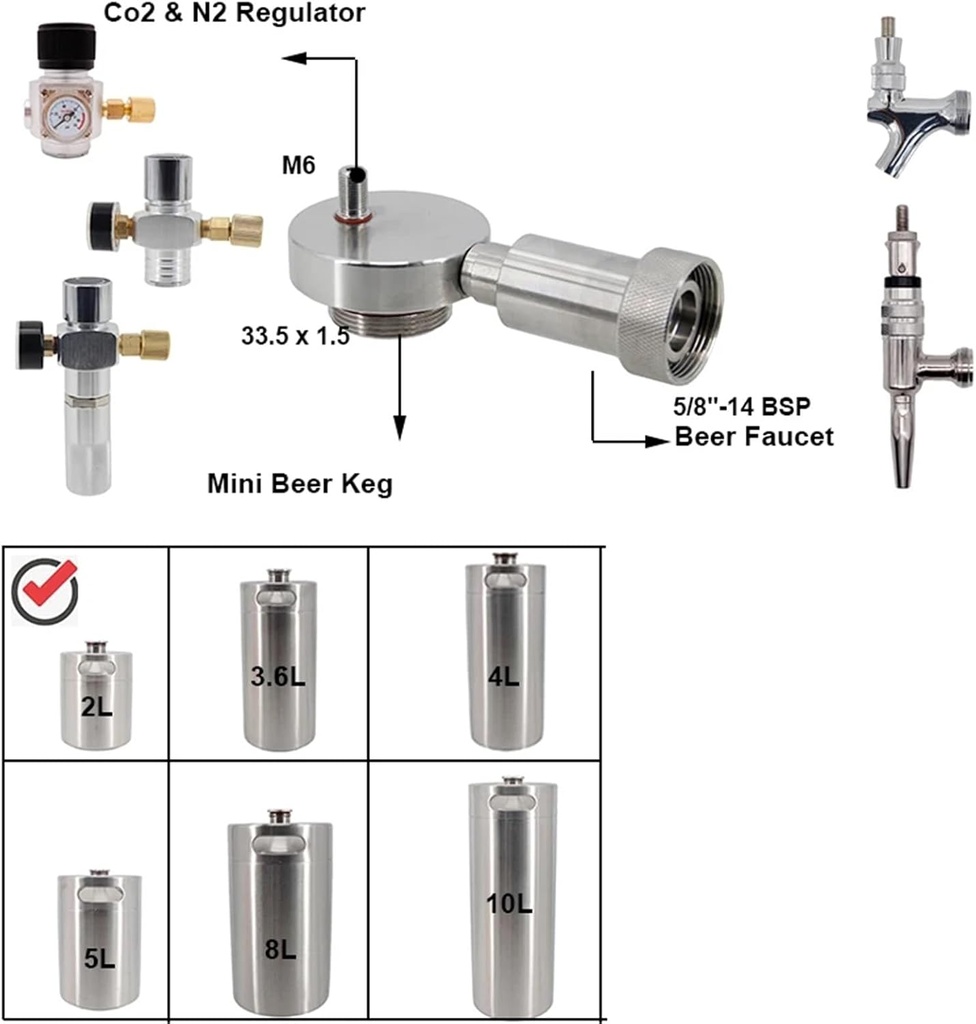 Co2 & N2 Regulator

M6

33.5 x 1.5

5/8"-14 BSP
Beer Faucet

Mini Beer Keg

| 2L | 3.6L | 4L |
|---|---|---|
| 5L | 8L | 10L |