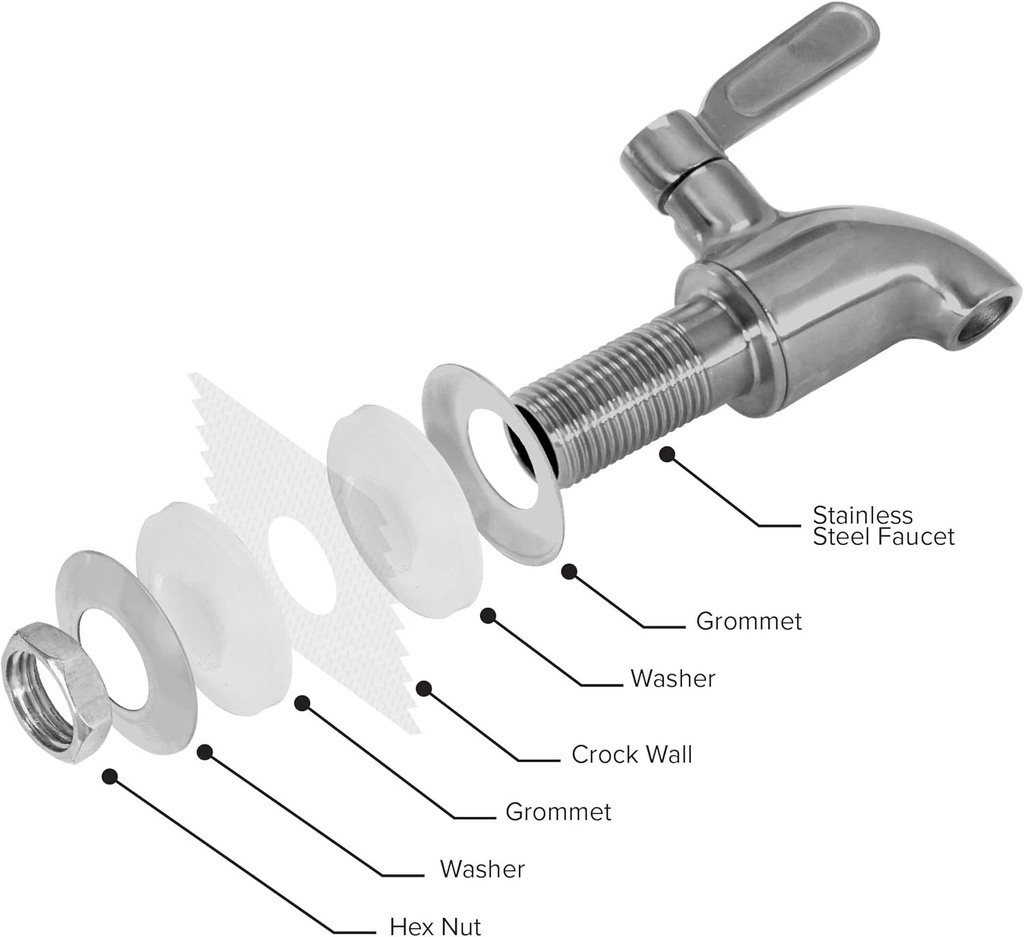 Stainless Steel Faucet

Grommet

Washer

Crock Wall

Grommet

Washer

Hex Nut