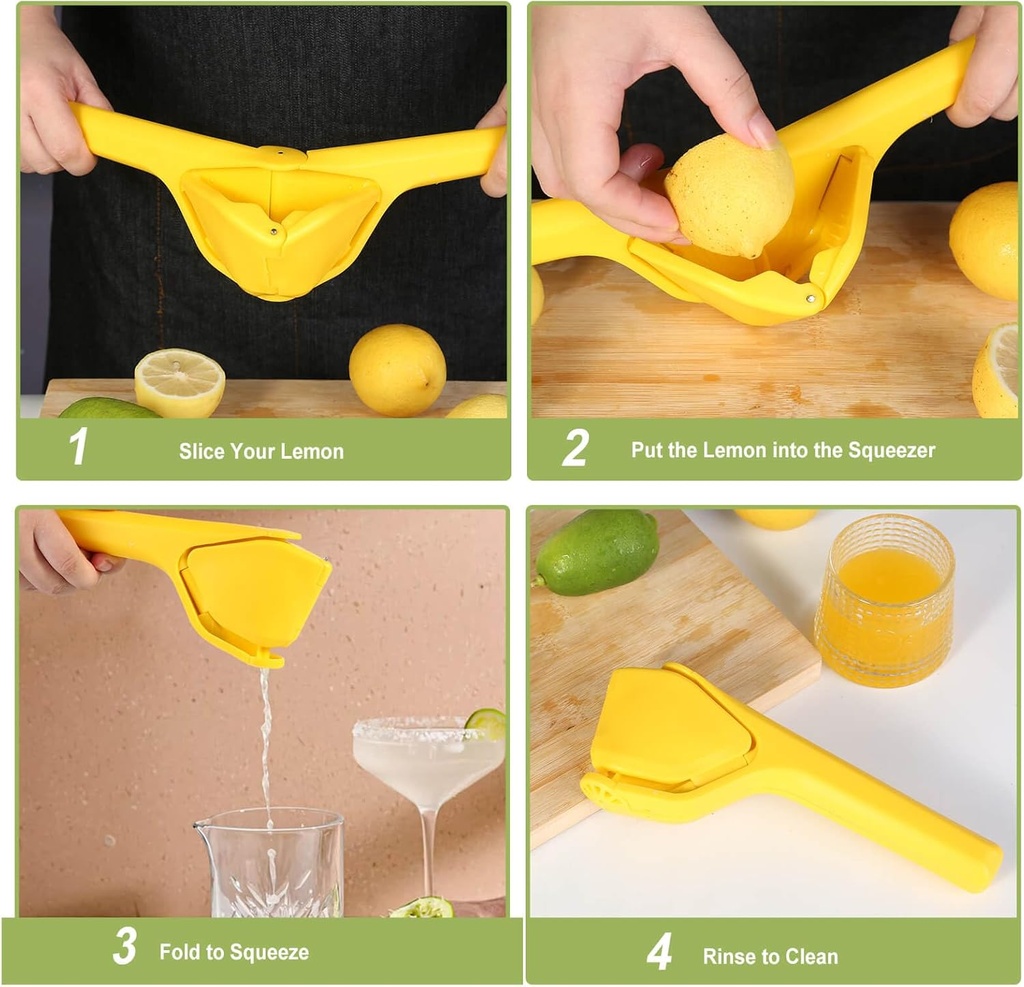 1 Slice Your Lemon

2 Put the Lemon into the Squeezer

3 Fold to Squeeze

4 Rinse to Clean