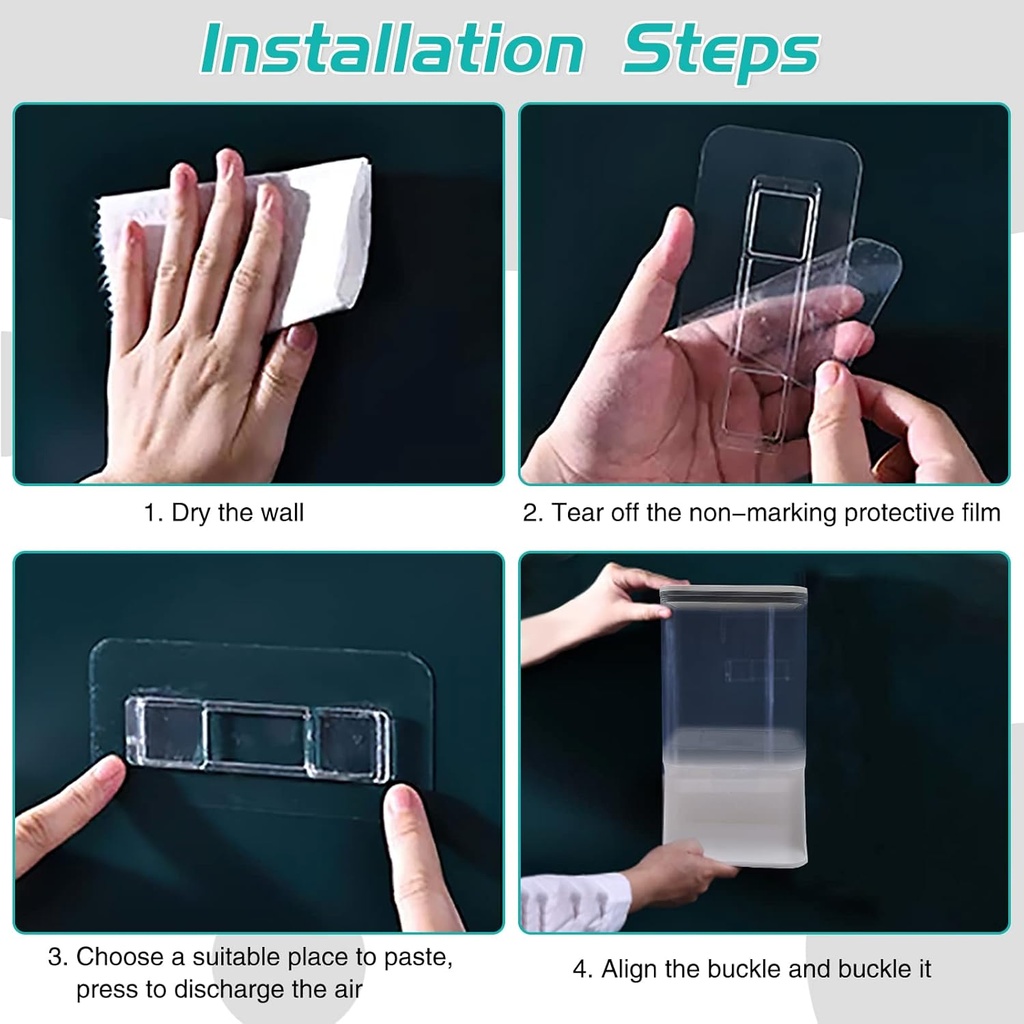 Installation Steps

1. Dry the wall

2. Tear off the non–marking protective film

3. Choose a suitable place to paste, press to discharge the air

4. Align the buckle and buckle it