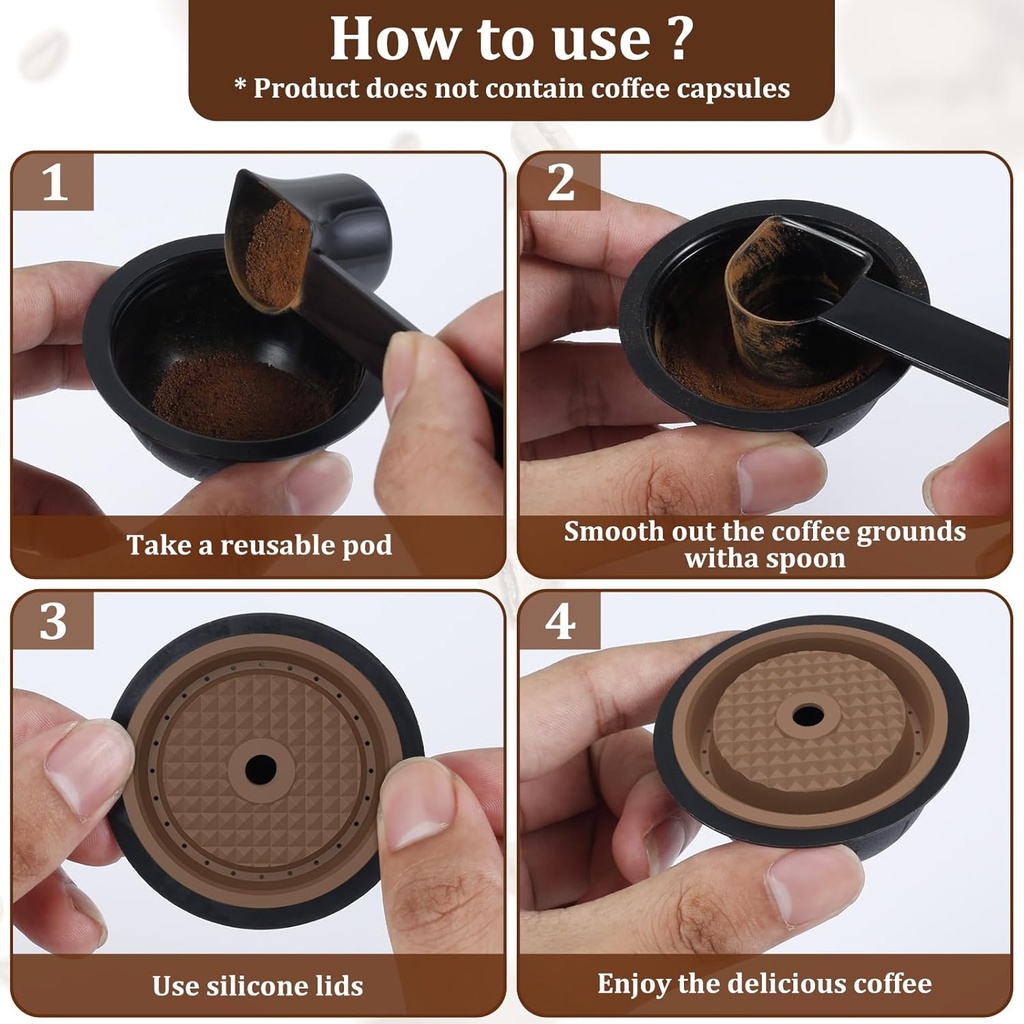 How to use ?
* Product does not contain coffee capsules

1
Take a reusable pod

2
Smooth out the coffee grounds witha spoon

3
Use silicone lids

4
Enjoy the delicious coffee