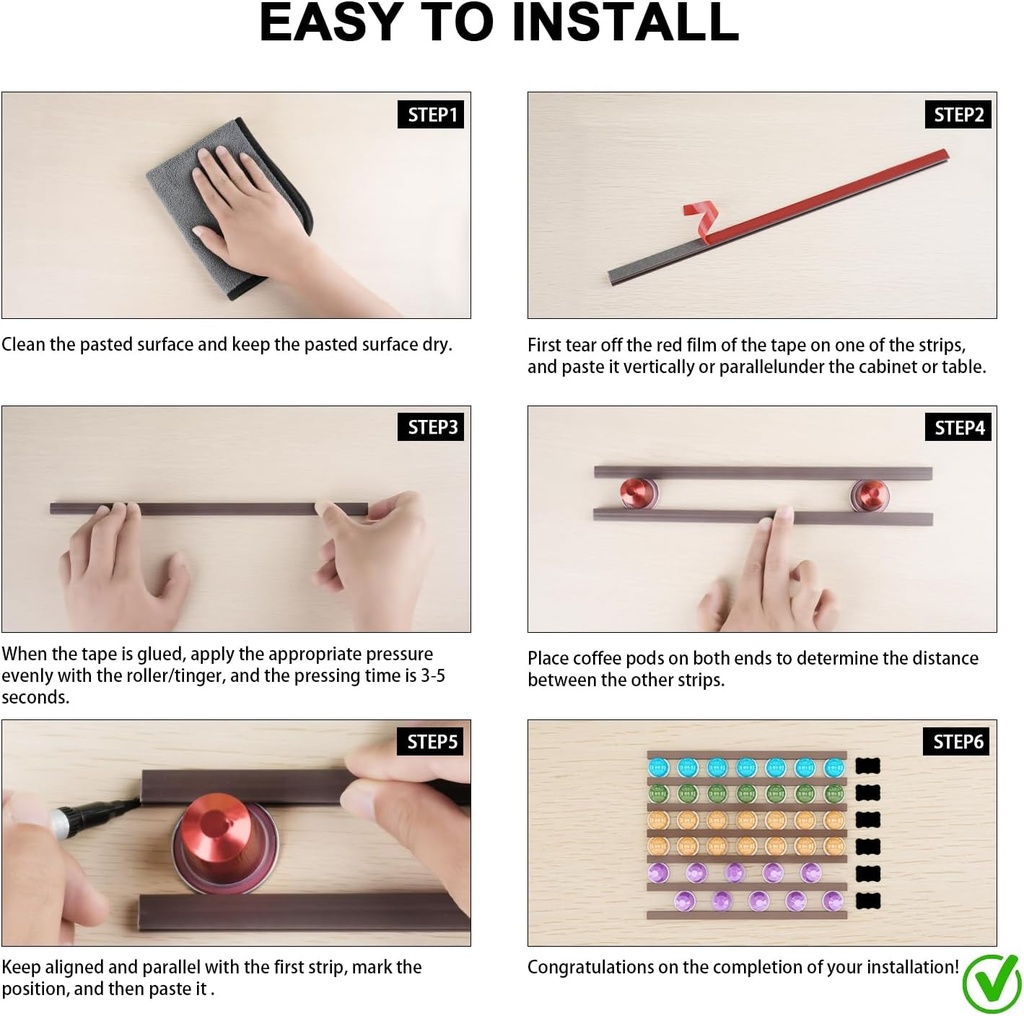 EASY TO INSTALL

STEP1

Clean the pasted surface and keep the pasted surface dry.

STEP2

First tear off the red film of the tape on one of the strips, and paste it vertically or parallelunder the cabinet or table.

STEP3

When the tape is glued, apply the appropriate pressure evenly with the roller/tinger, and the pressing time is 3-5 seconds.

STEP4

Place coffee pods on both ends to determine the distance between the other strips.

STEP5

Keep aligned and parallel with the first strip, mark the position, and then paste it .

STEP6

Congratulations on the completion of your installation!