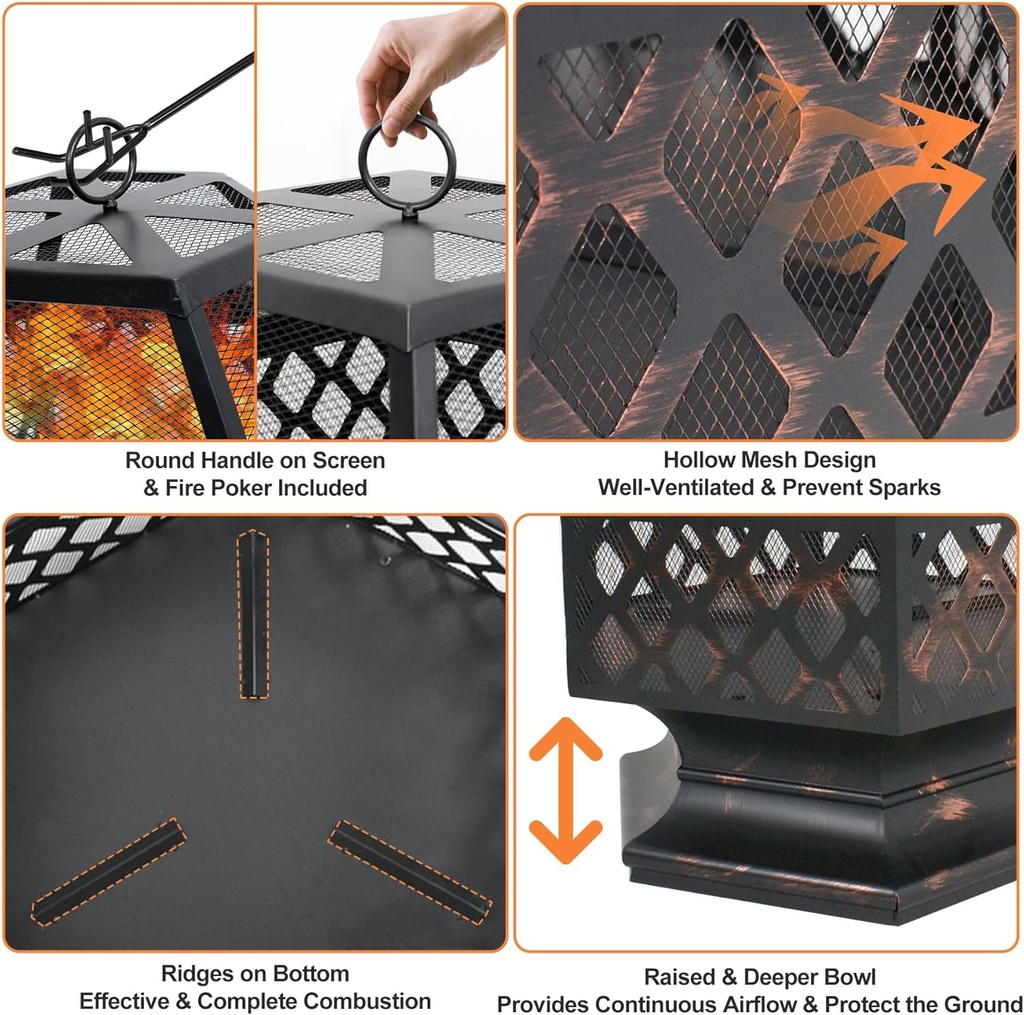 Round Handle on Screen
& Fire Poker Included

Hollow Mesh Design
Well-Ventilated & Prevent Sparks

Ridges on Bottom
Effective & Complete Combustion

Raised & Deeper Bowl
Provides Continuous Airflow & Protect the Ground