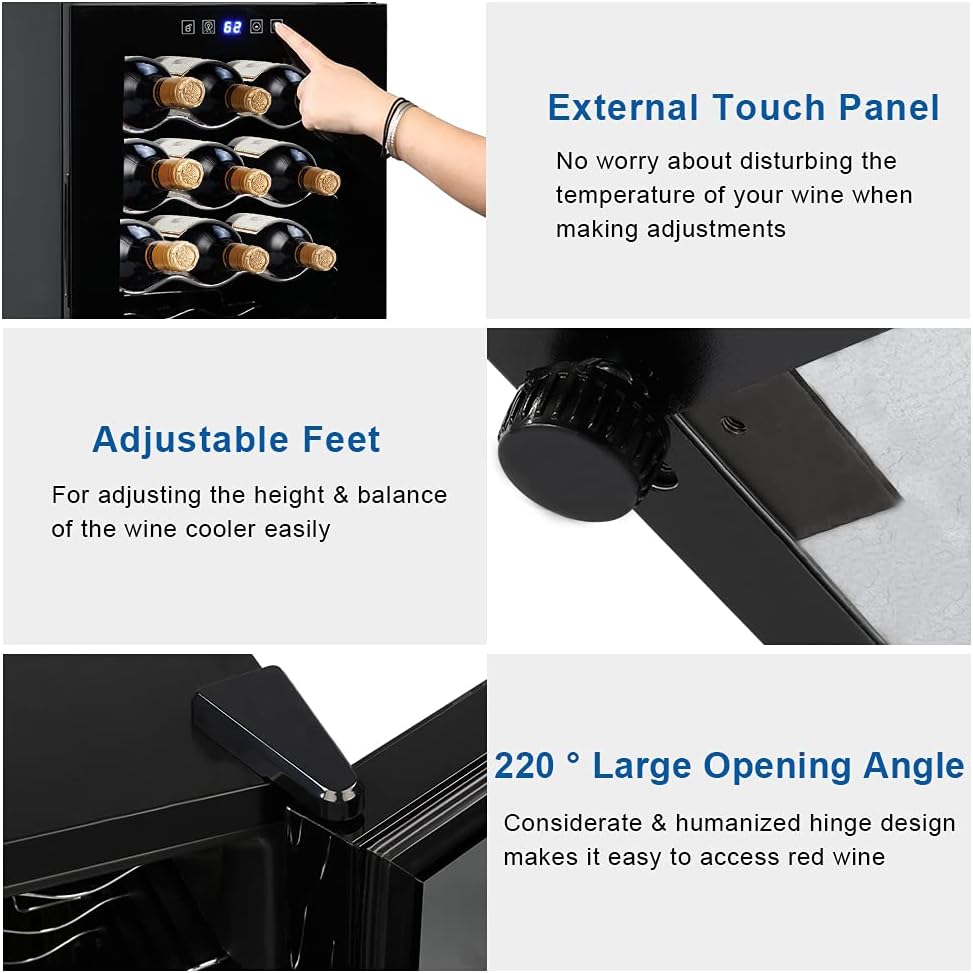 62

External Touch Panel

No worry about disturbing the temperature of your wine when making adjustments

Adjustable Feet

For adjusting the height & balance of the wine cooler easily

220 ° Large Opening Angle

Considerate & humanized hinge design makes it easy to access red wine