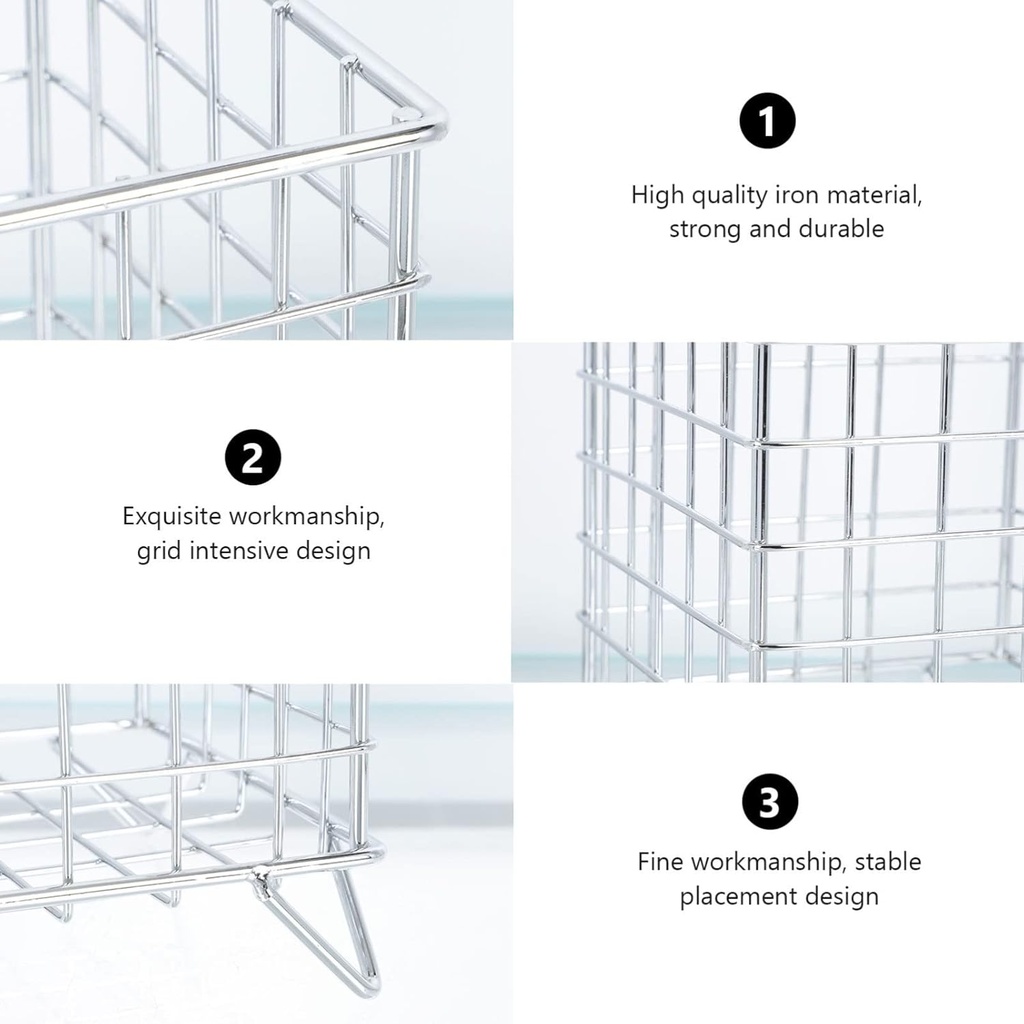 1

High quality iron material, strong and durable

2

Exquisite workmanship, grid intensive design

3

Fine workmanship, stable placement design