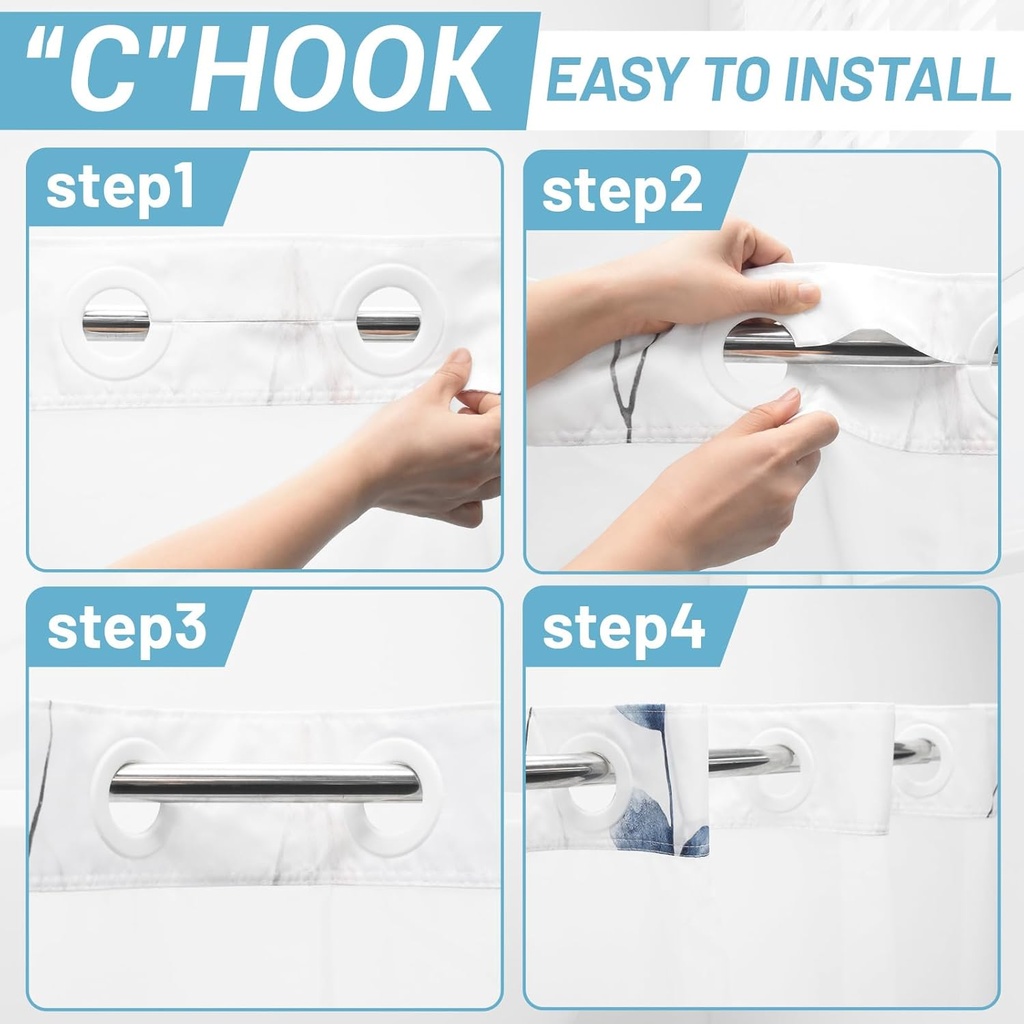 "C"HOOK EASY TO INSTALL

step1

step2

step3

step4