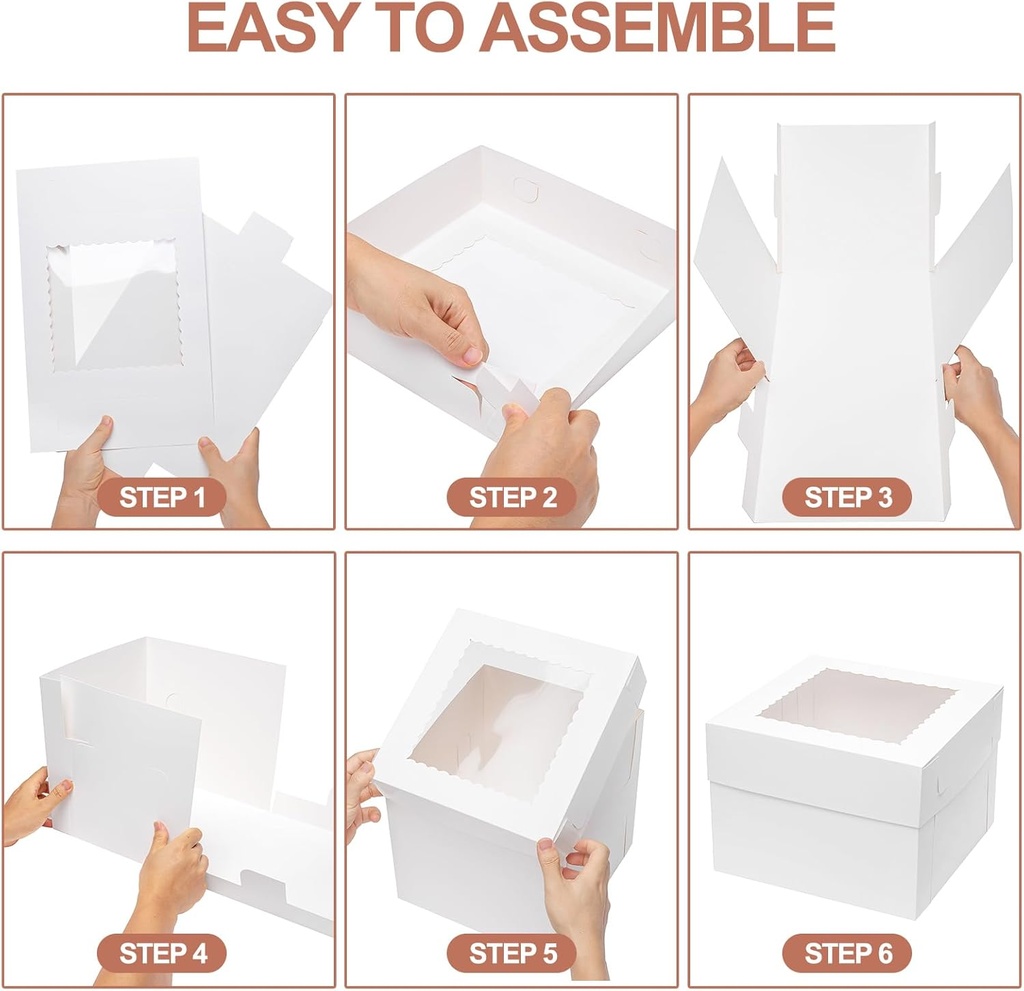 EASY TO ASSEMBLE

STEP 1

STEP 2

STEP 3

STEP 4

STEP 5

STEP 6