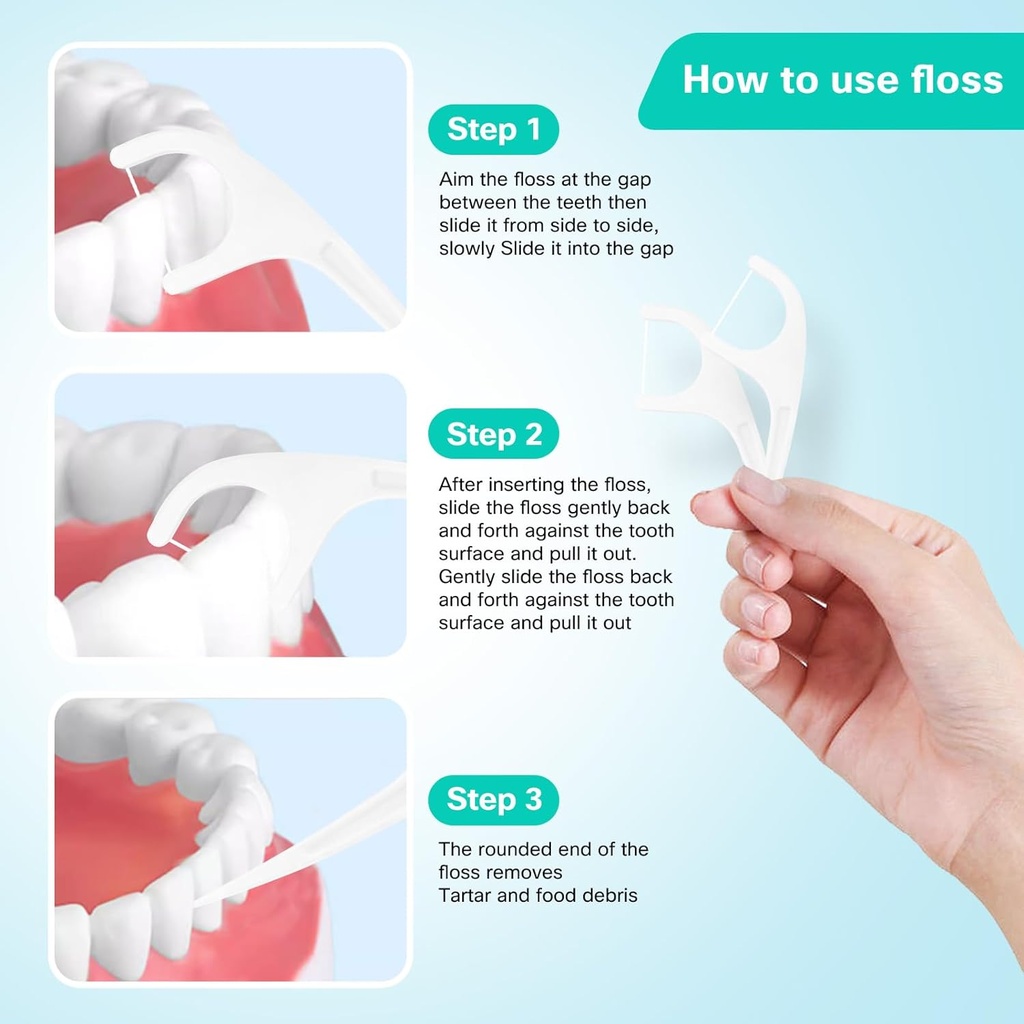 How to use floss

Step 1

Aim the floss at the gap between the teeth then slide it from side to side, slowly Slide it into the gap

Step 2

After inserting the floss, slide the floss gently back and forth against the tooth surface and pull it out. Gently slide the floss back and forth against the tooth surface and pull it out

Step 3

The rounded end of the floss removes Tartar and food debris