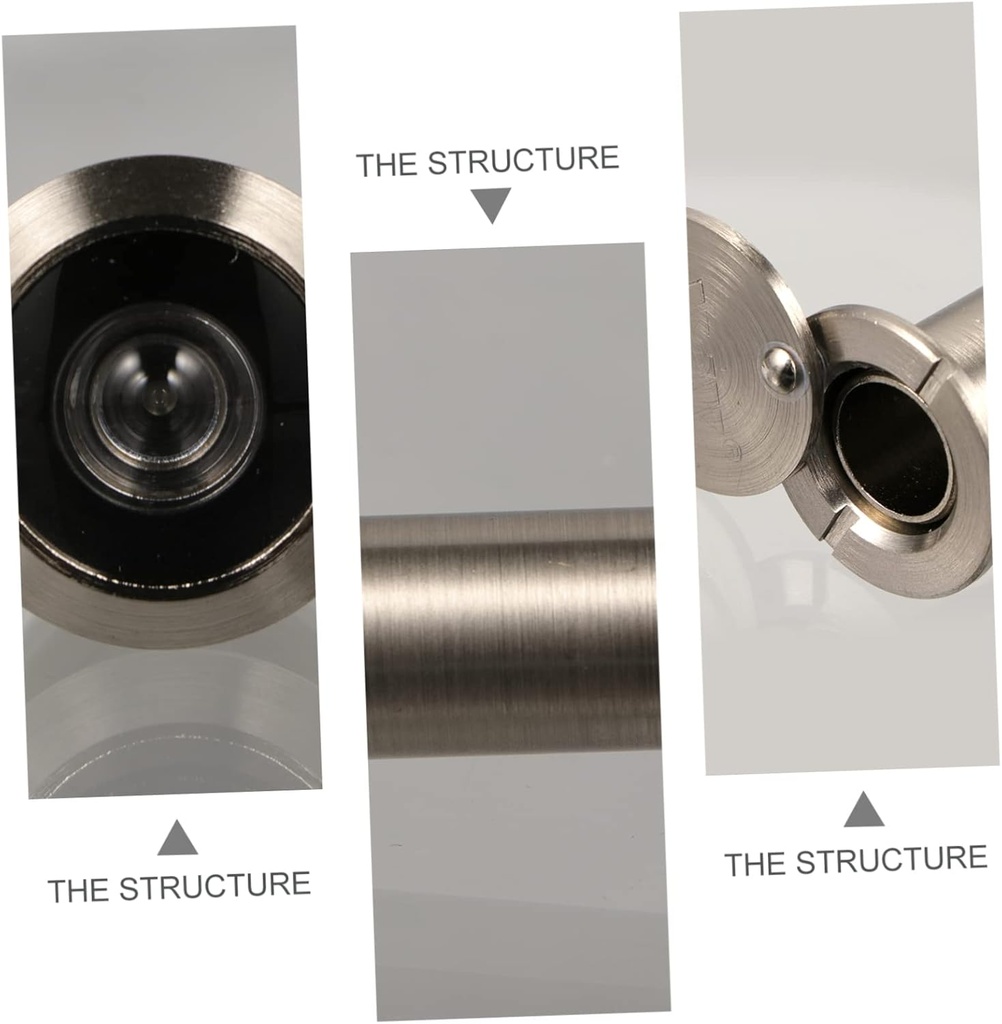 THE STRUCTURE

THE STRUCTURE

THE STRUCTURE