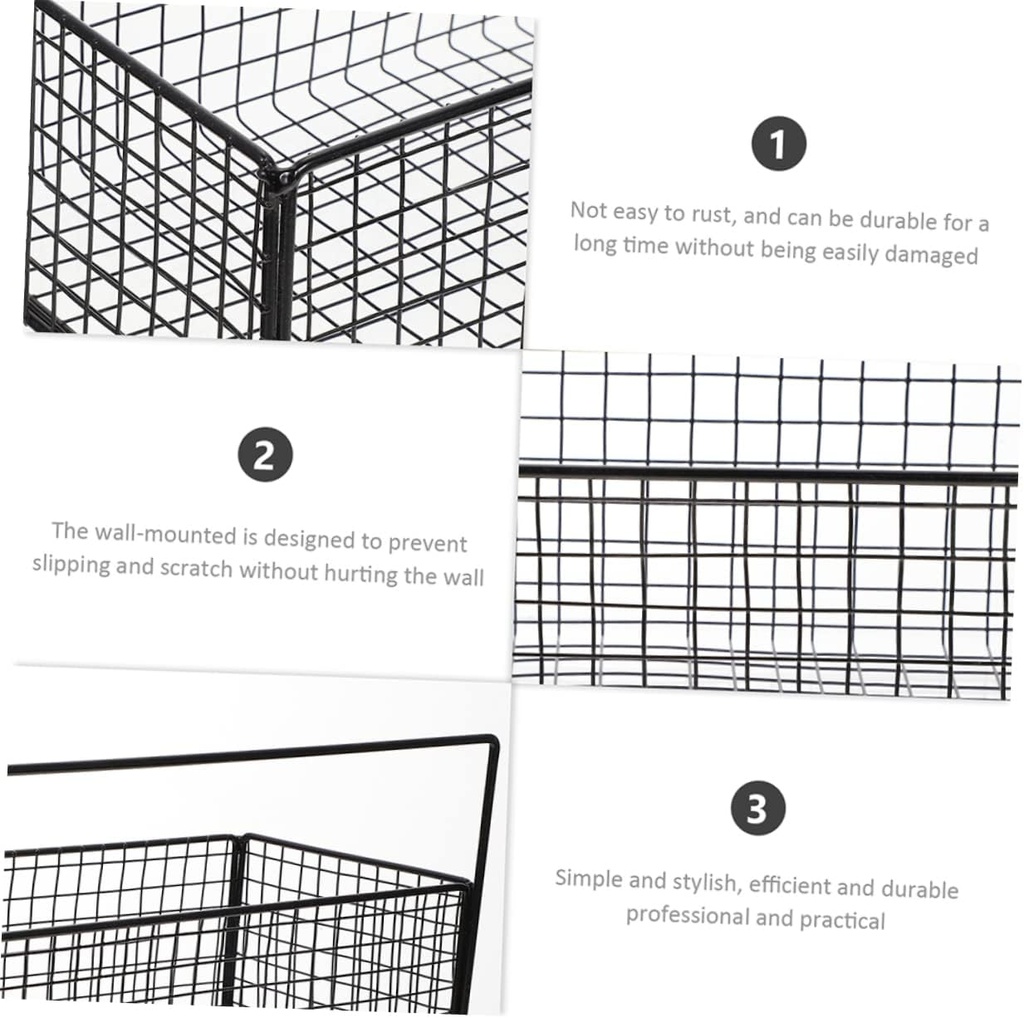 1

Not easy to rust, and can be durable for a long time without being easily damaged

2

The wall-mounted is designed to prevent slipping and scratch without hurting the wall

3

Simple and stylish, efficient and durable professional and practical