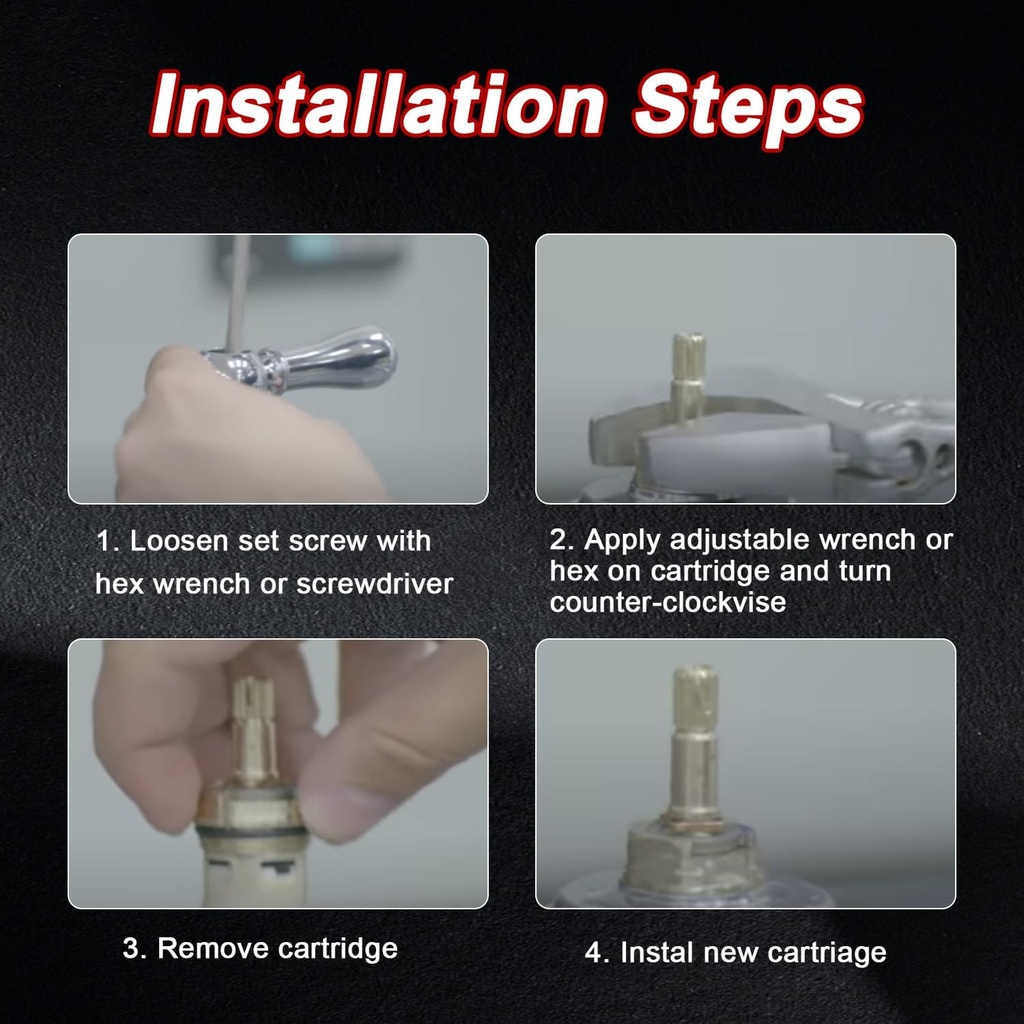 Installation Steps

1. Loosen set screw with hex wrench or screwdriver

2. Apply adjustable wrench or hex on cartridge and turn counter-clockvise

3. Remove cartridge

4. Instal new cartriage