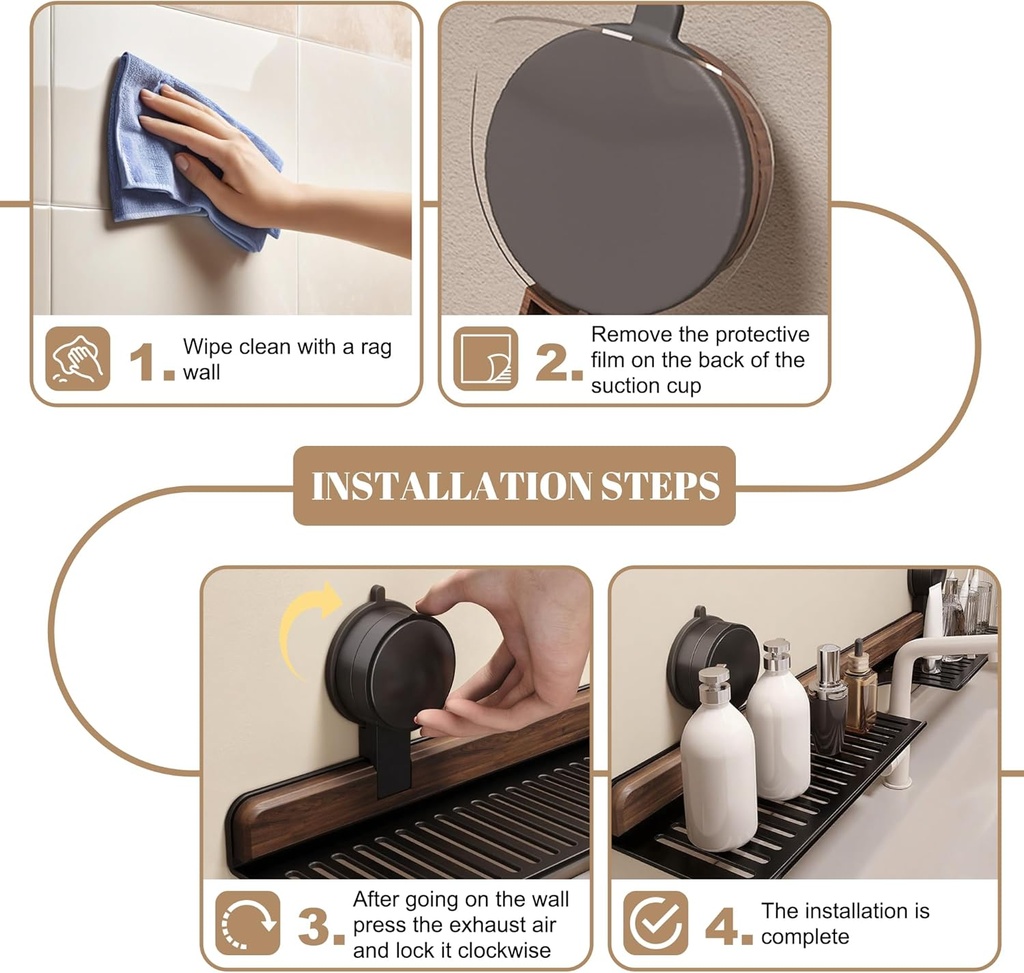 1. Wipe clean with a rag wall

2. Remove the protective film on the back of the suction cup

INSTALLATION STEPS

3. After going on the wall press the exhaust air and lock it clockwise

4. The installation is complete