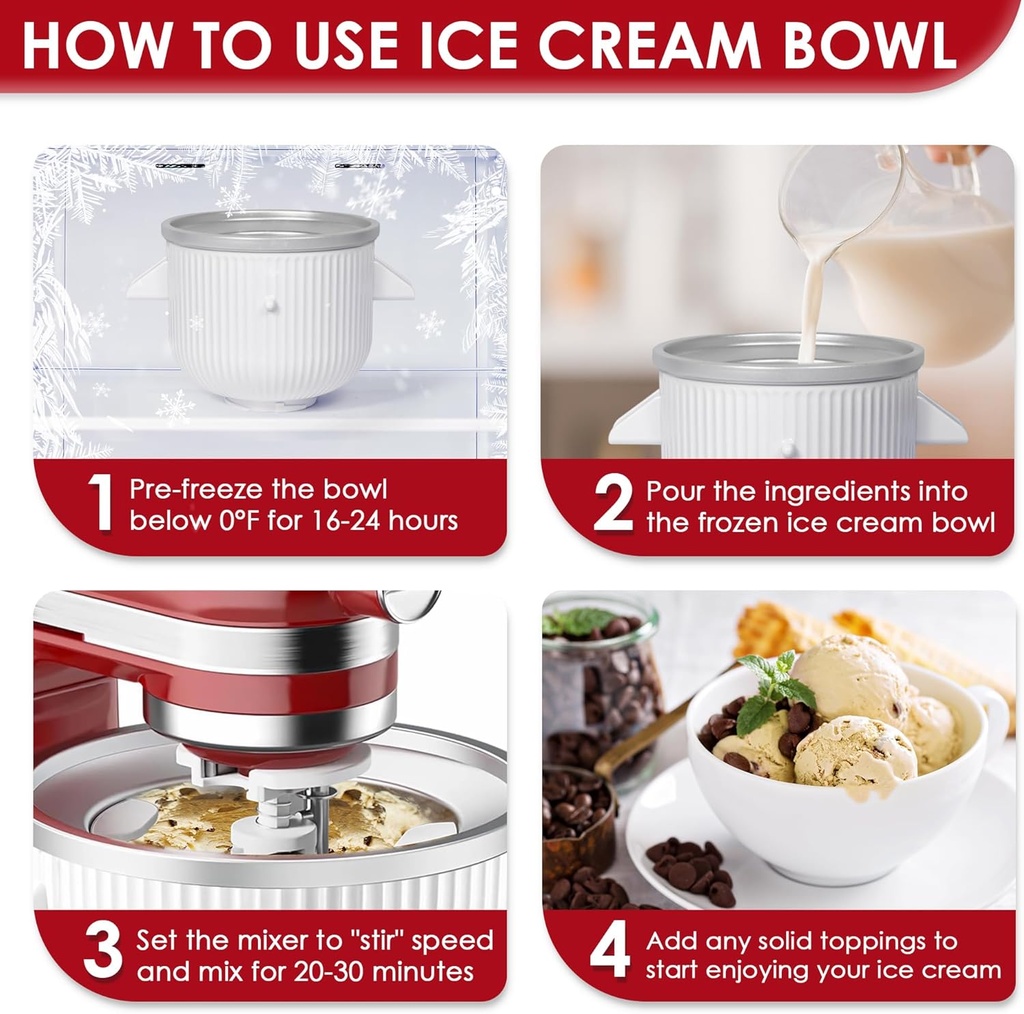 HOW TO USE ICE CREAM BOWL

1 Pre-freeze the bowl below 0°F for 16-24 hours

2 Pour the ingredients into the frozen ice cream bowl

3 Set the mixer to "stir" speed and mix for 20-30 minutes

4 Add any solid toppings to start enjoying your ice cream