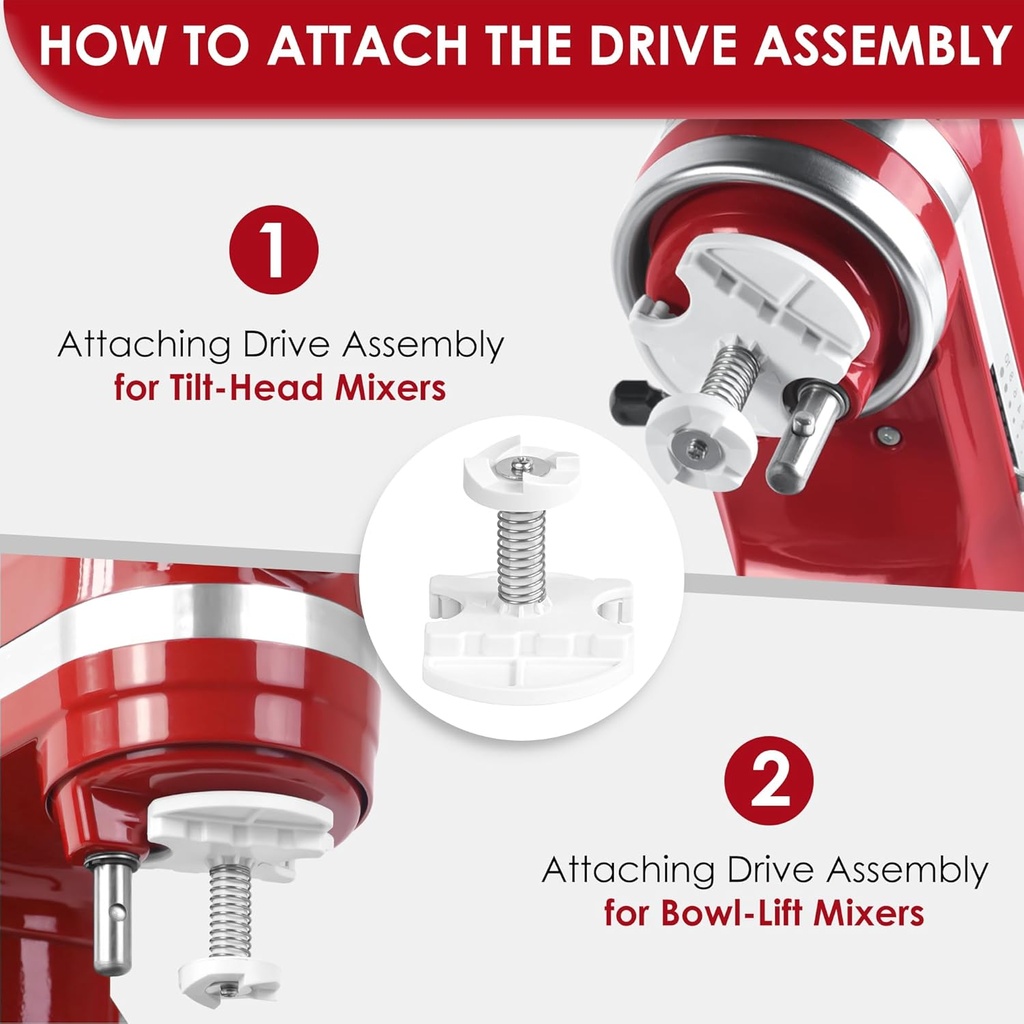 HOW TO ATTACH THE DRIVE ASSEMBLY

1

Attaching Drive Assembly
for Tilt-Head Mixers

2

Attaching Drive Assembly
for Bowl-Lift Mixers