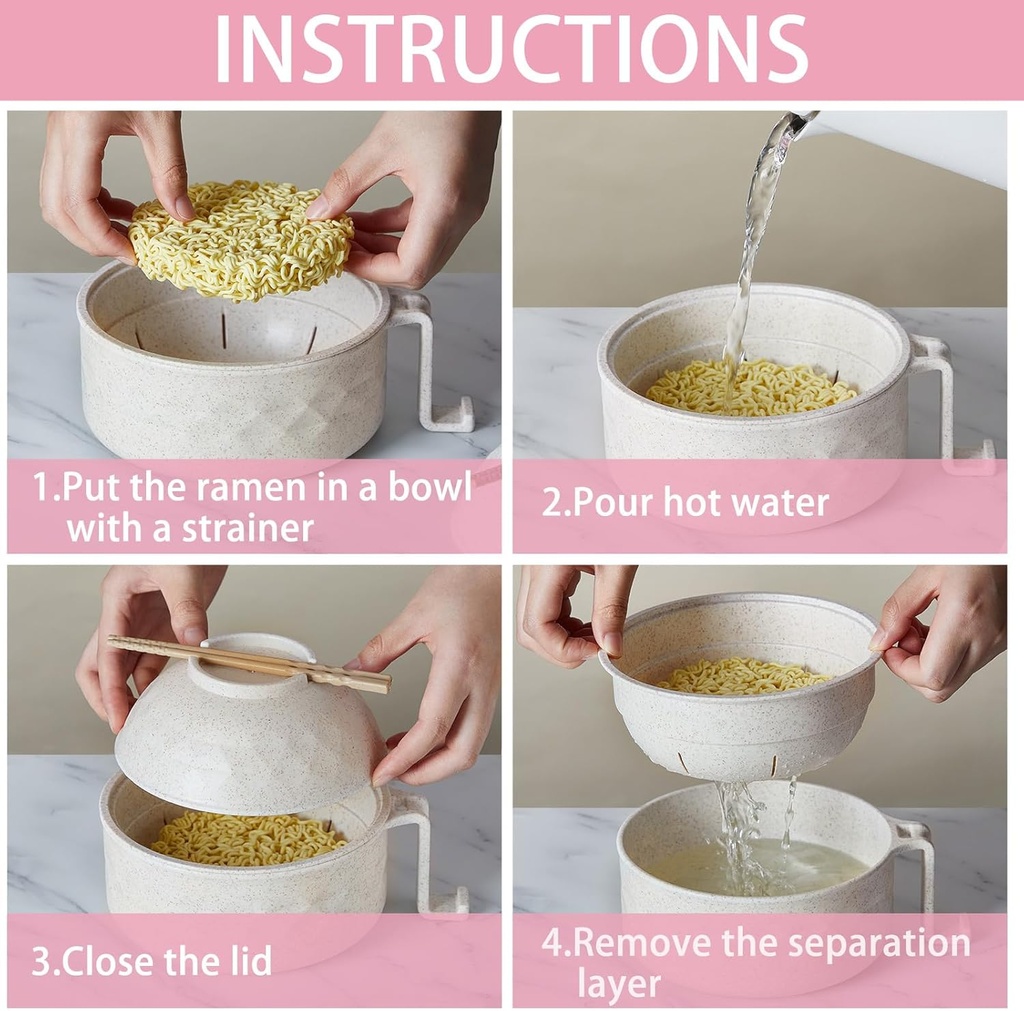 INSTRUCTIONS

1.Put the ramen in a bowl with a strainer

2.Pour hot water

3.Close the lid

4.Remove the separation layer