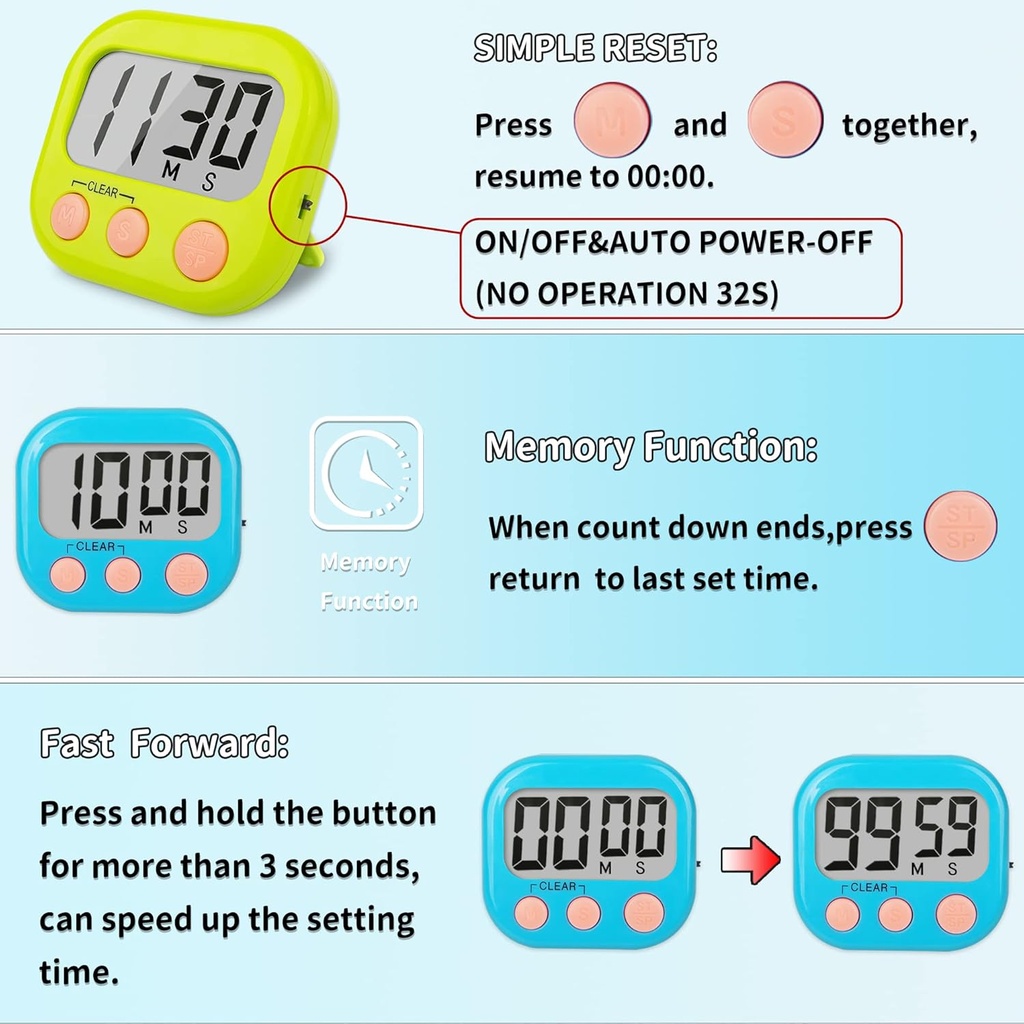 11 30
M S
CLEAR
M S ST SP

SIMPLE RESET:

Press M and S together, resume to 00:00.

ON/OFF&AUTO POWER-OFF (NO OPERATION 32S)

10 00
M S
CLEAR
M S ST SP

Memory Function

Memory Function:

When count down ends,press ST SP return to last set time.

Fast Forward:

Press and hold the button for more than 3 seconds, can speed up the setting time.

00 00
M S
CLEAR
M S ST SP

99 59
M S
CLEAR
M S ST SP