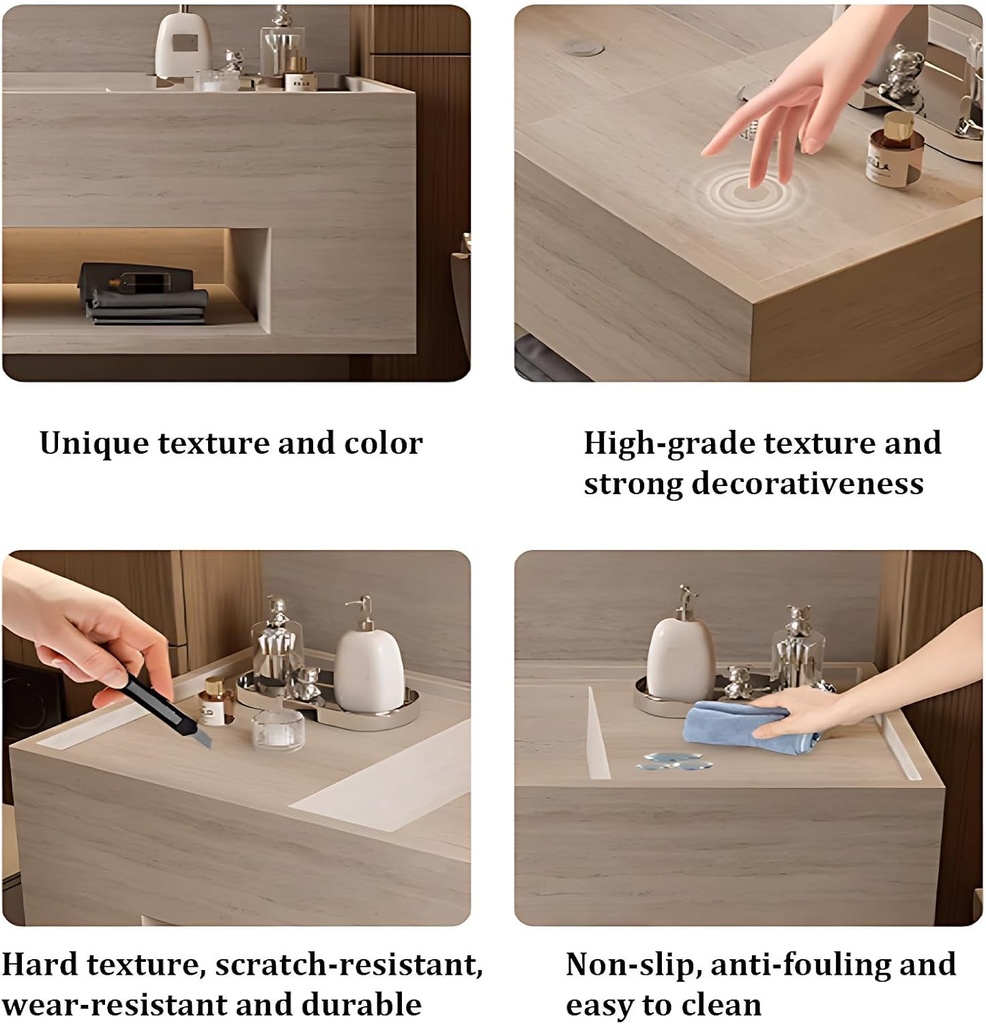 Unique texture and color

High-grade texture and strong decorativeness

Hard texture, scratch-resistant, wear-resistant and durable

Non-slip, anti-fouling and easy to clean