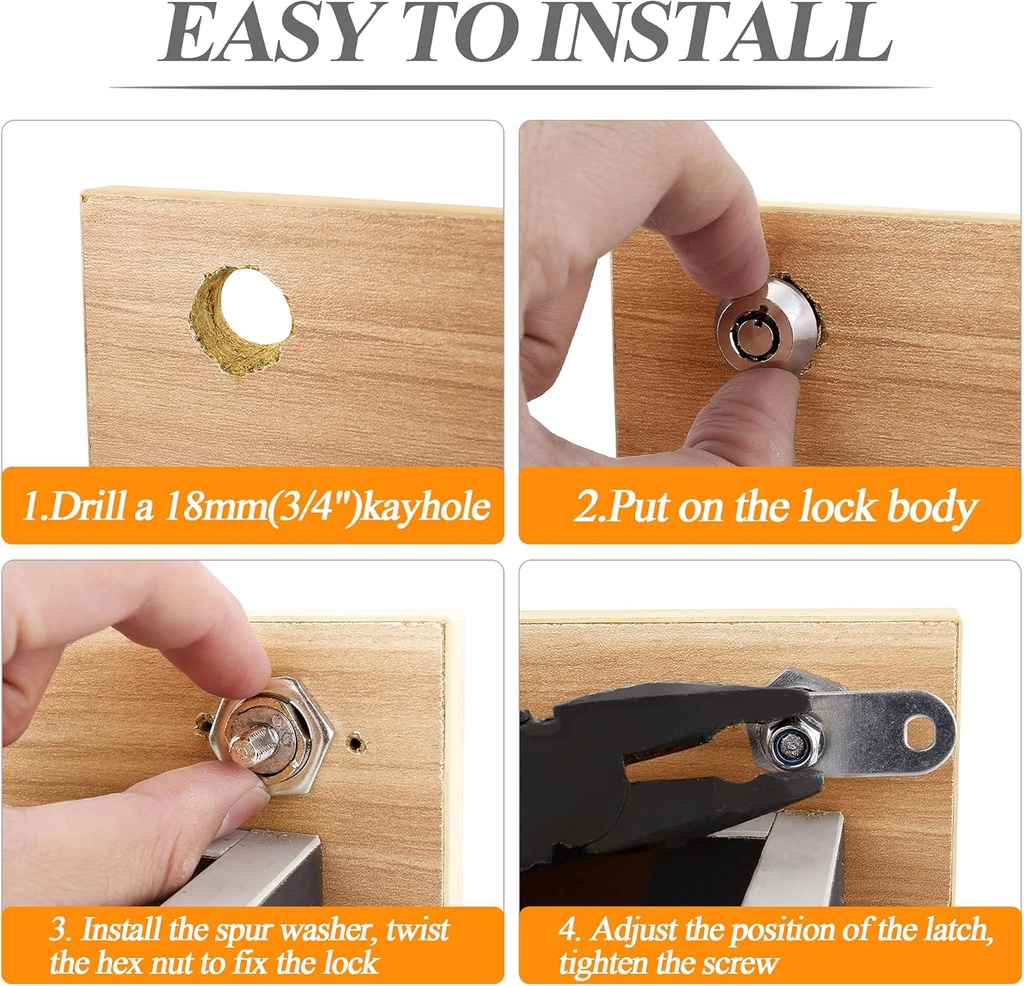 EASY TO INSTALL

1.Drill a 18mm(3/4")kayhole

2.Put on the lock body

3. Install the spur washer, twist the hex nut to fix the lock

4. Adjust the position of the latch, tighten the screw