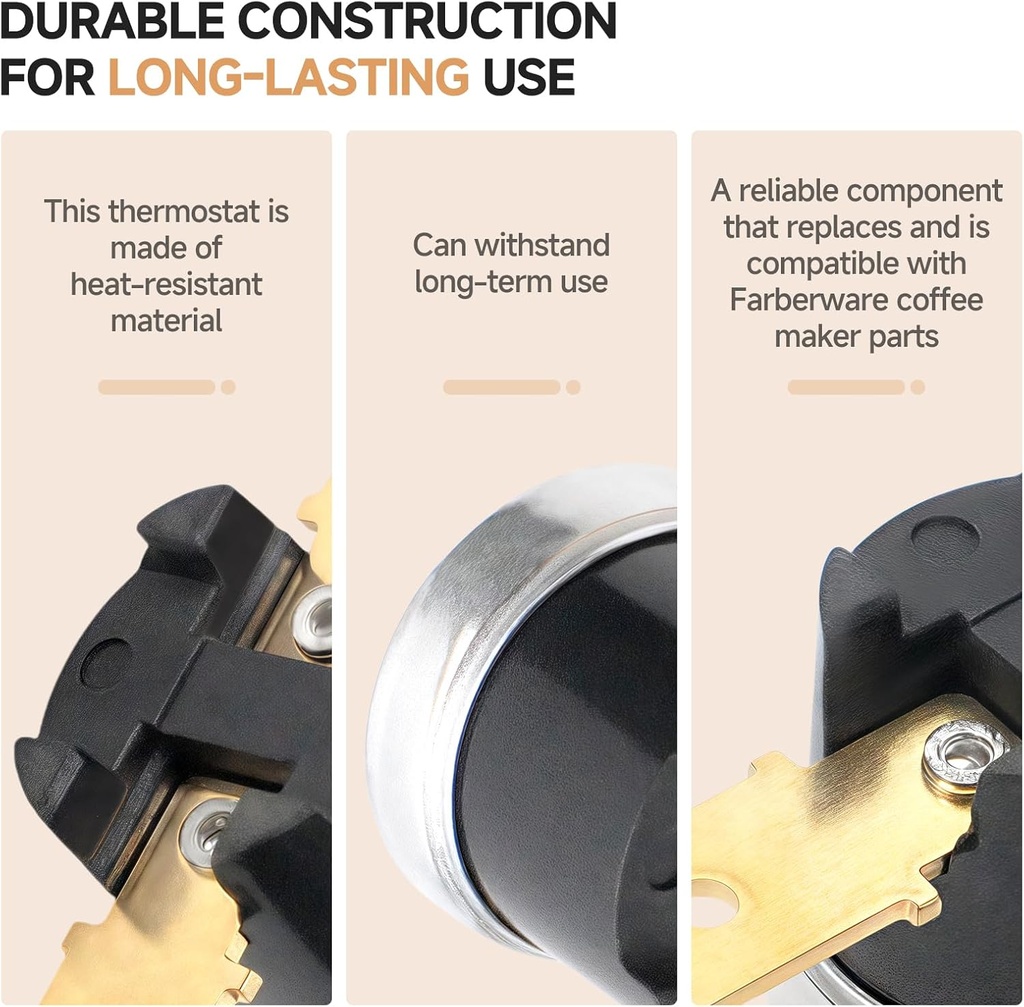 DURABLE CONSTRUCTION FOR LONG-LASTING USE

This thermostat is made of heat-resistant material

Can withstand long-term use

A reliable component that replaces and is compatible with Farberware coffee maker parts