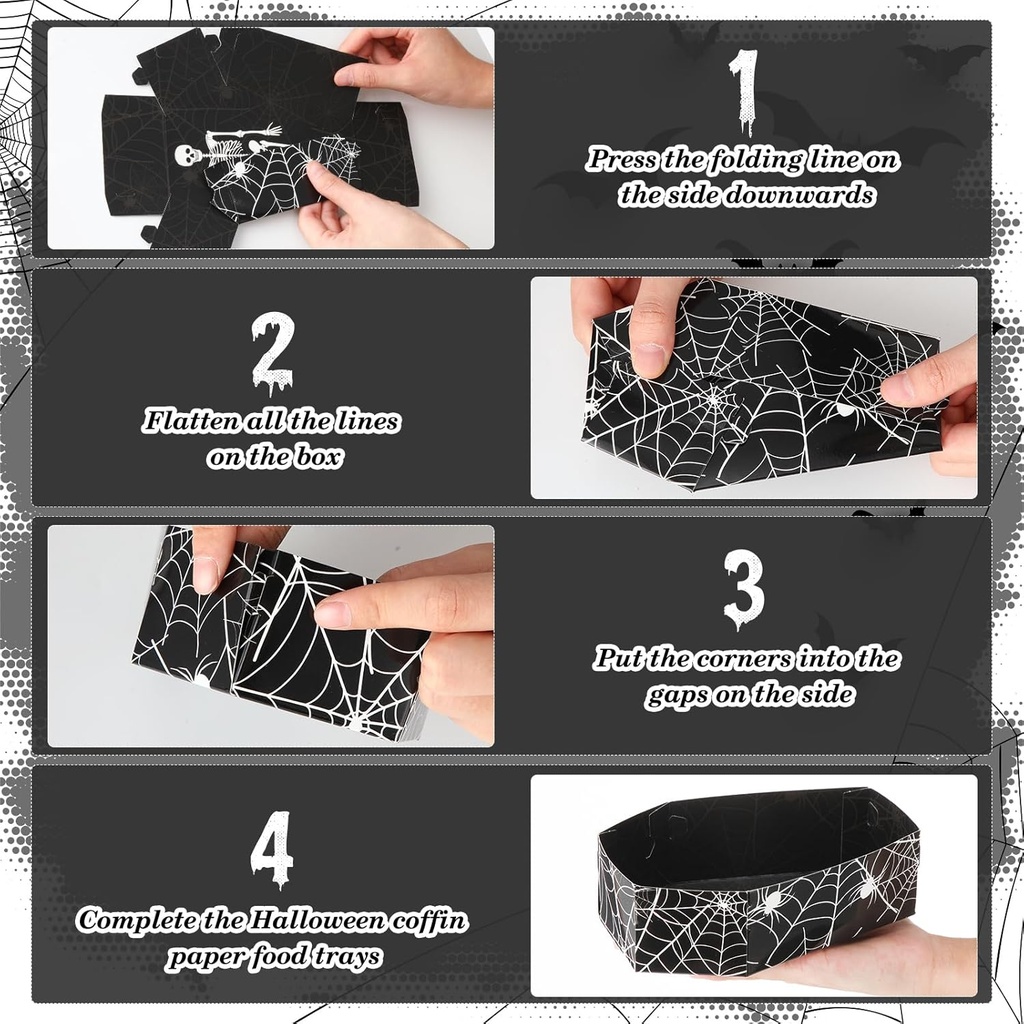 1

Press the folding line on the side downwards

2

Flatten all the lines on the box

3

Put the corners into the gaps on the side

4

Complete the Halloween coffin paper food trays