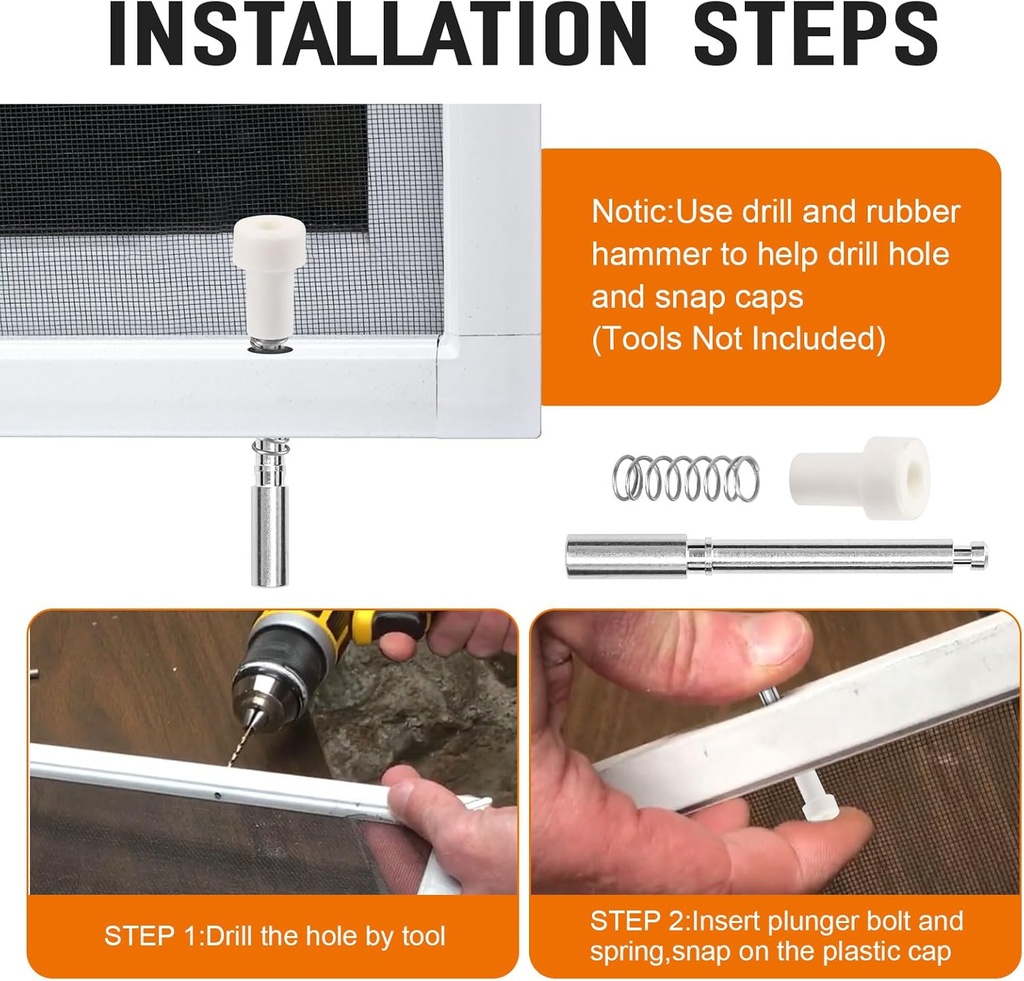 INSTALLATION STEPS

Notic:Use drill and rubber hammer to help drill hole and snap caps (Tools Not Included)

STEP 1:Drill the hole by tool

STEP 2:Insert plunger bolt and spring,snap on the plastic cap