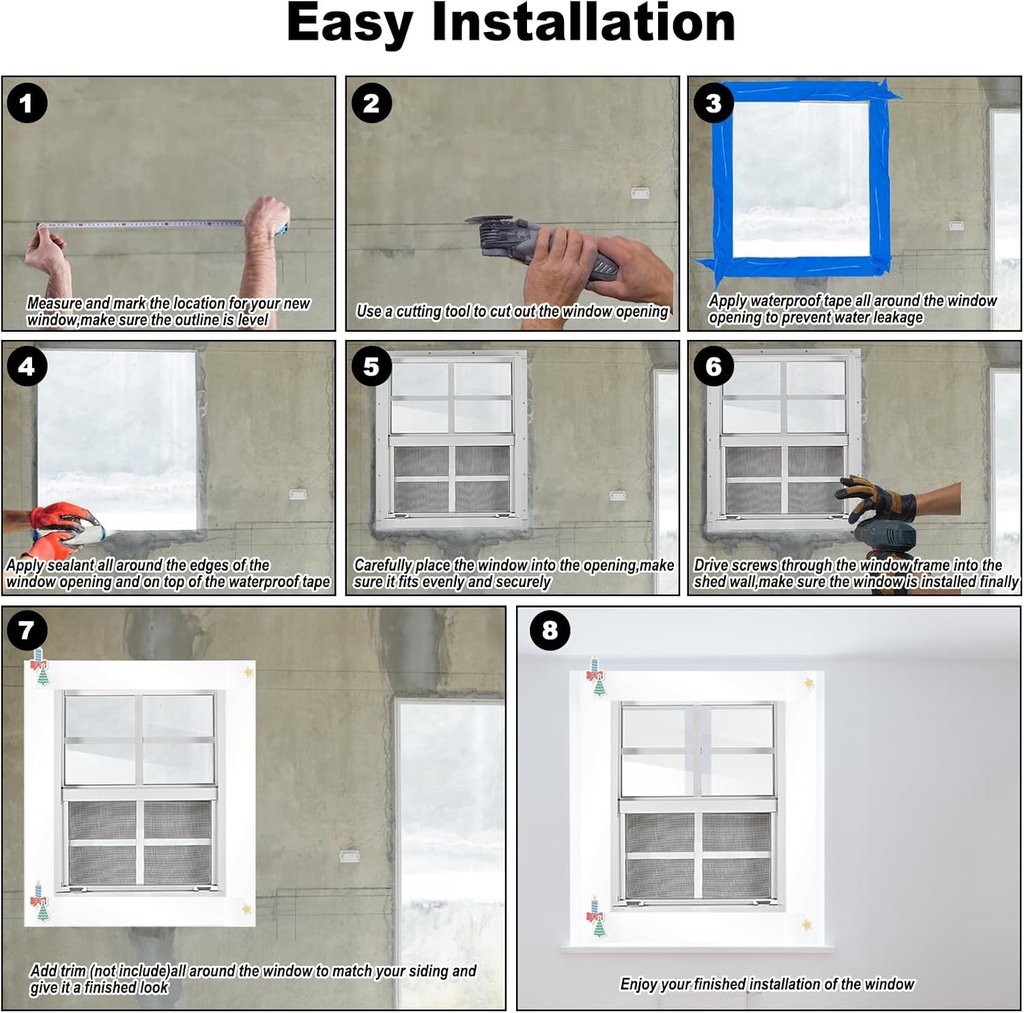 Easy Installation

1
Measure and mark the location for your new window,make sure the outline is level

2
Use a cutting tool to cut out the window opening

3
Apply waterproof tape all around the window opening to prevent water leakage

4
Apply sealant all around the edges of the window opening and on top of the waterproof tape

5
Carefully place the window into the opening,make sure it fits evenly and securely

6
Drive screws through the window frame into the shed wall,make sure the window is installed finally

7
Add trim (not include)all around the window to match your siding and give it a finished look

8
Enjoy your finished installation of the window