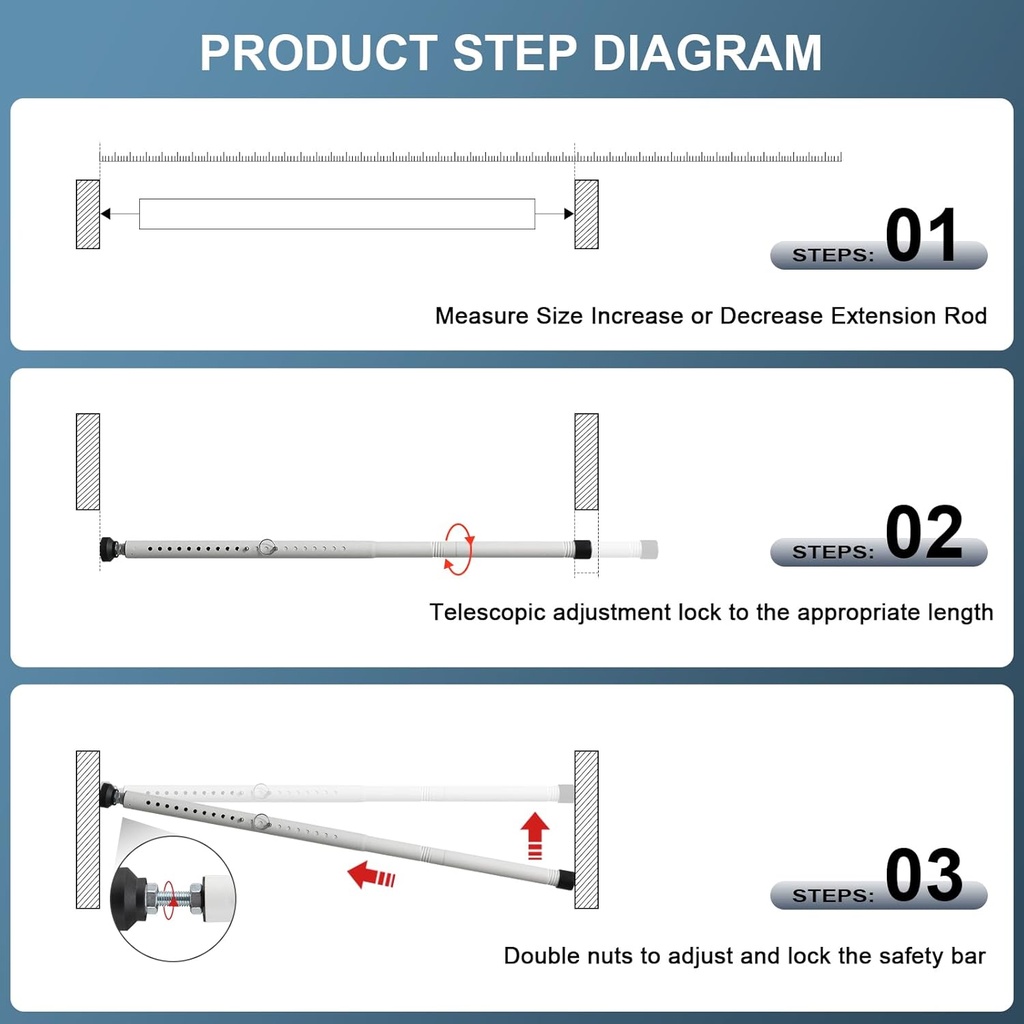 PRODUCT STEP DIAGRAM

STEPS: 01

Measure Size Increase or Decrease Extension Rod

STEPS: 02

Telescopic adjustment lock to the appropriate length

STEPS: 03

Double nuts to adjust and lock the safety bar