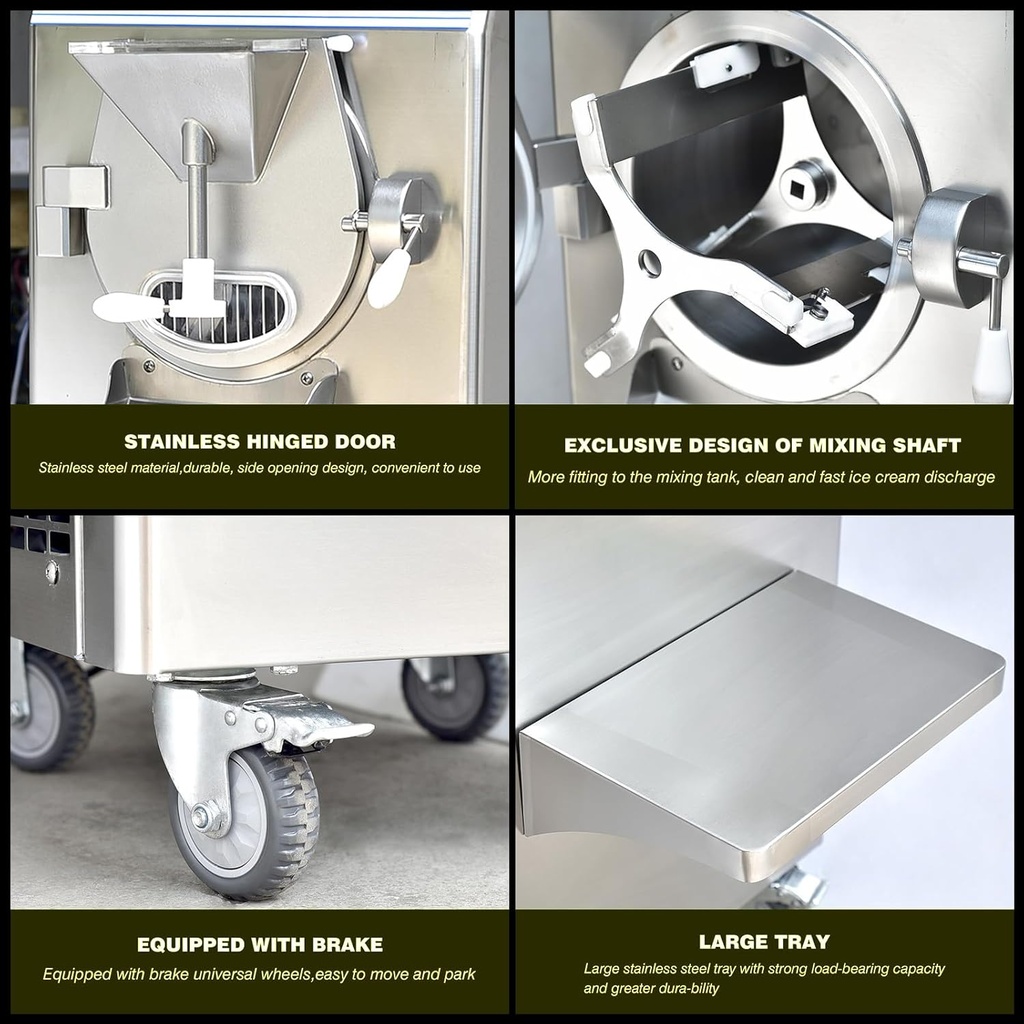 STAINLESS HINGED DOOR

Stainless steel material,durable, side opening design, convenient to use

EXCLUSIVE DESIGN OF MIXING SHAFT

More fitting to the mixing tank, clean and fast ice cream discharge

EQUIPPED WITH BRAKE

Equipped with brake universal wheels,easy to move and park

LARGE TRAY

Large stainless steel tray with strong load-bearing capacity and greater dura-bility