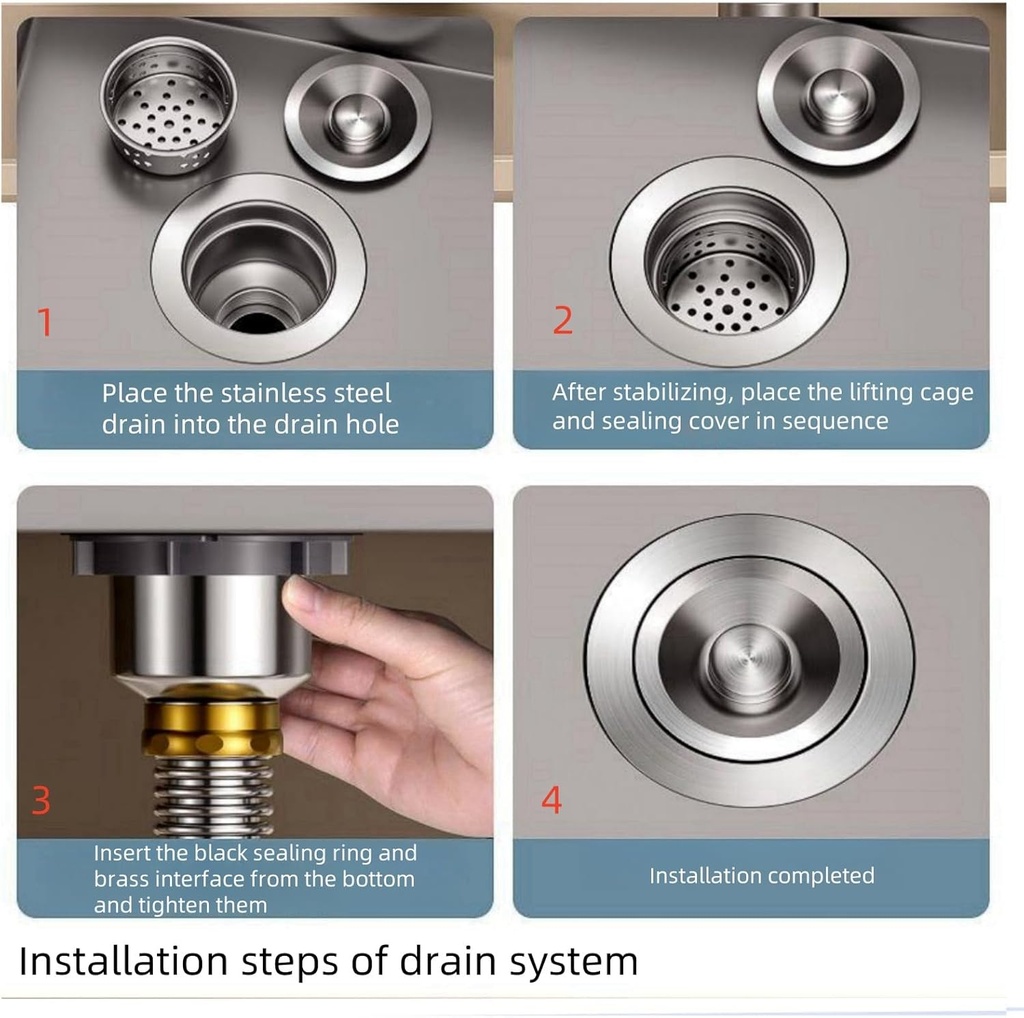 1

Place the stainless steel drain into the drain hole

2

After stabilizing, place the lifting cage and sealing cover in sequence

3

Insert the black sealing ring and brass interface from the bottom and tighten them

4

Installation completed

Installation steps of drain system