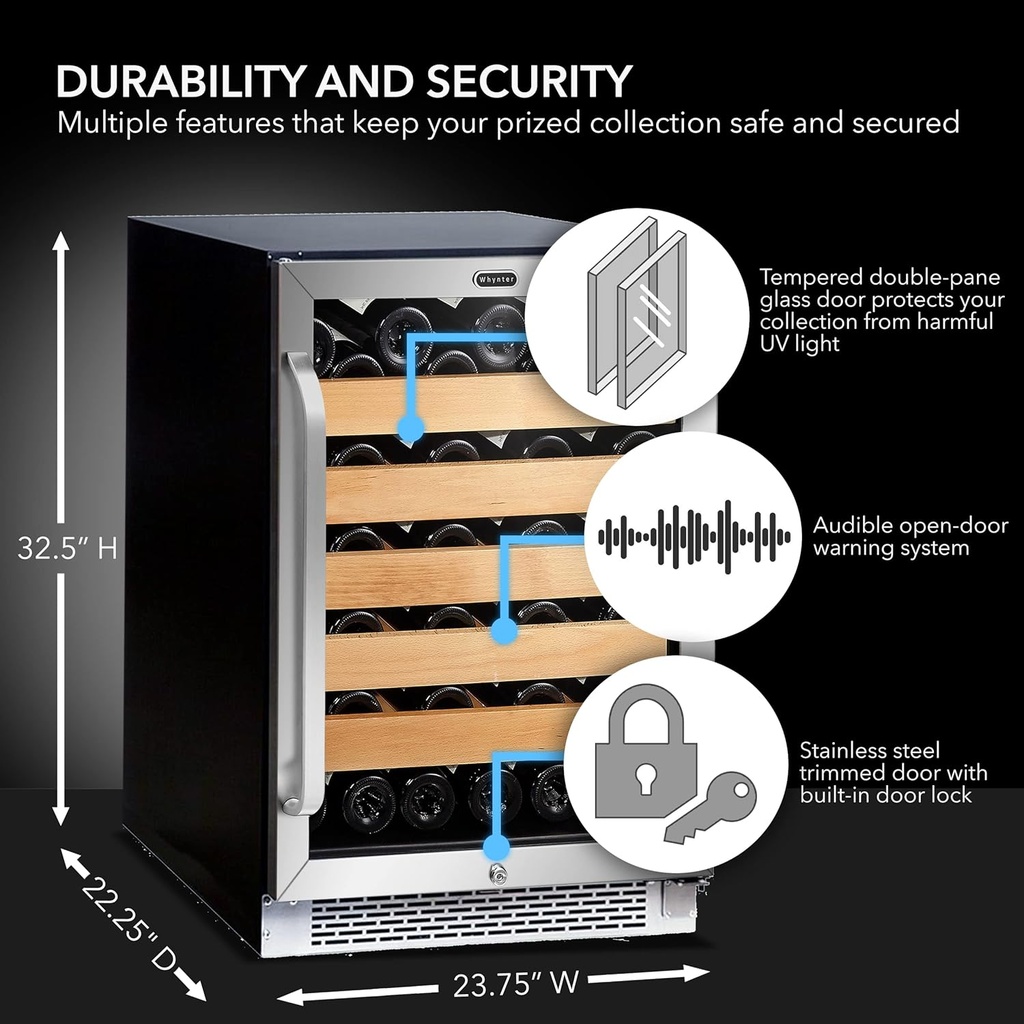 DURABILITY AND SECURITY
Multiple features that keep your prized collection safe and secured

Whynter

Tempered double-pane glass door protects your collection from harmful UV light

Audible open-door warning system

Stainless steel trimmed door with built-in door lock

32.5" H

22.25" D

23.75" W