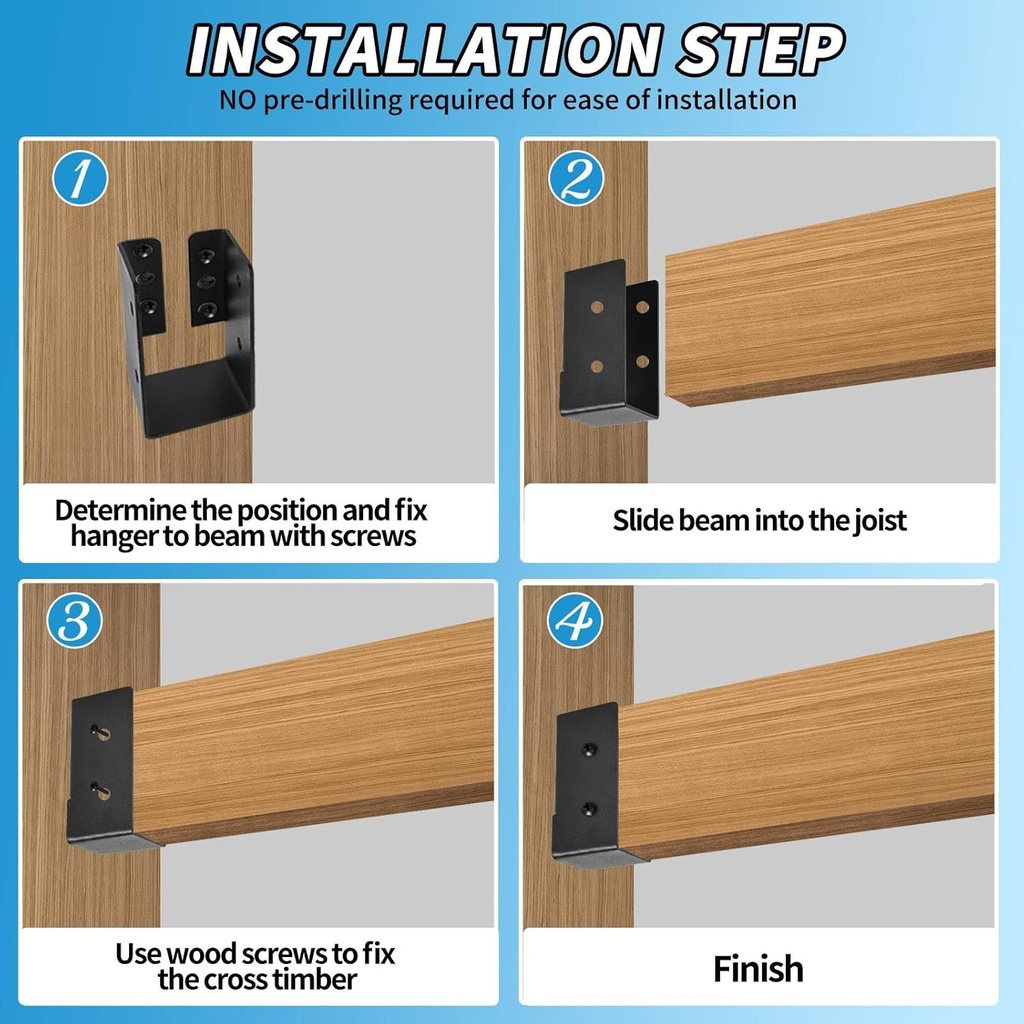 INSTALLATION STEP
NO pre-drilling required for ease of installation

1

Determine the position and fix hanger to beam with screws

2

Slide beam into the joist

3

Use wood screws to fix the cross timber

4

Finish